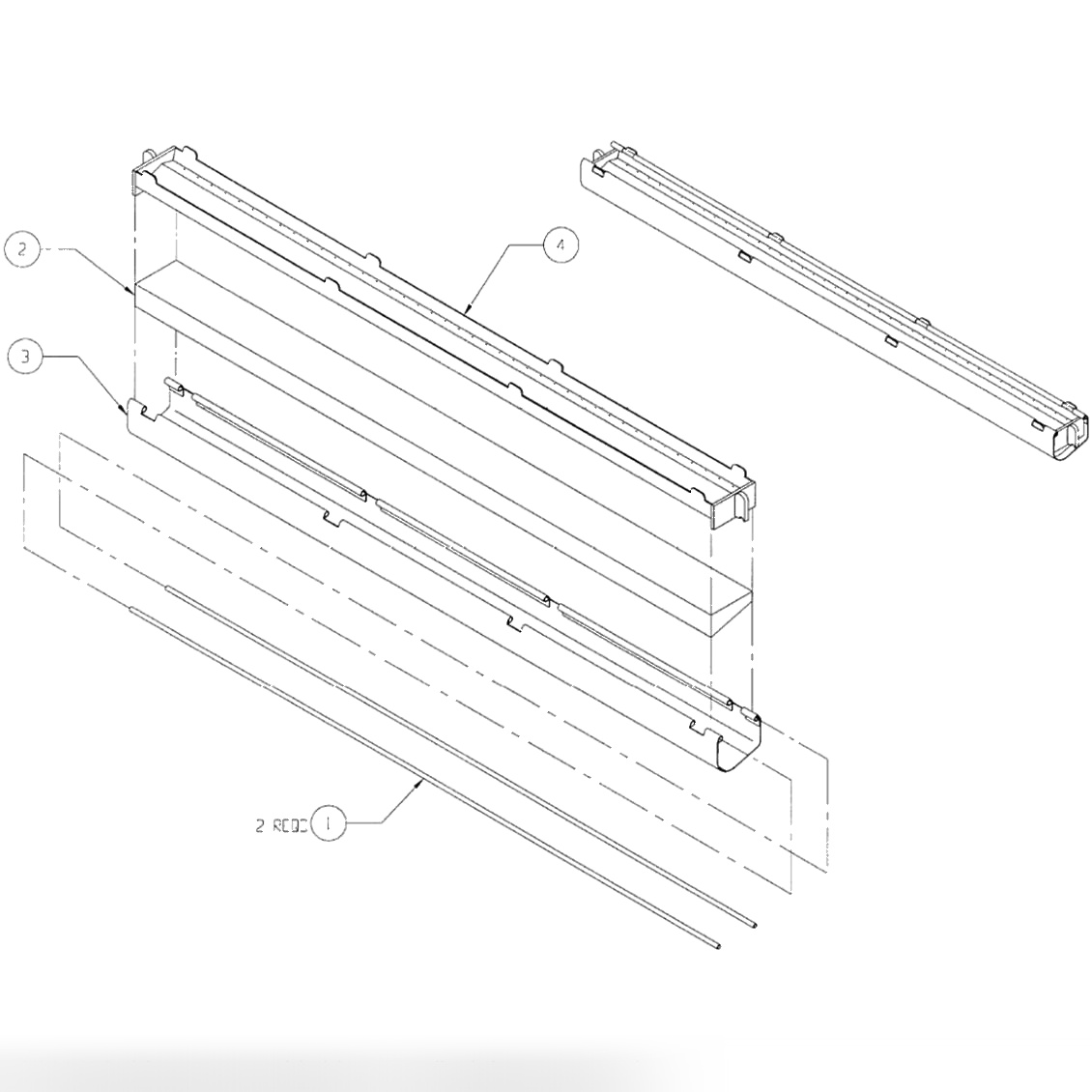 2

4

3

2 REQD 1