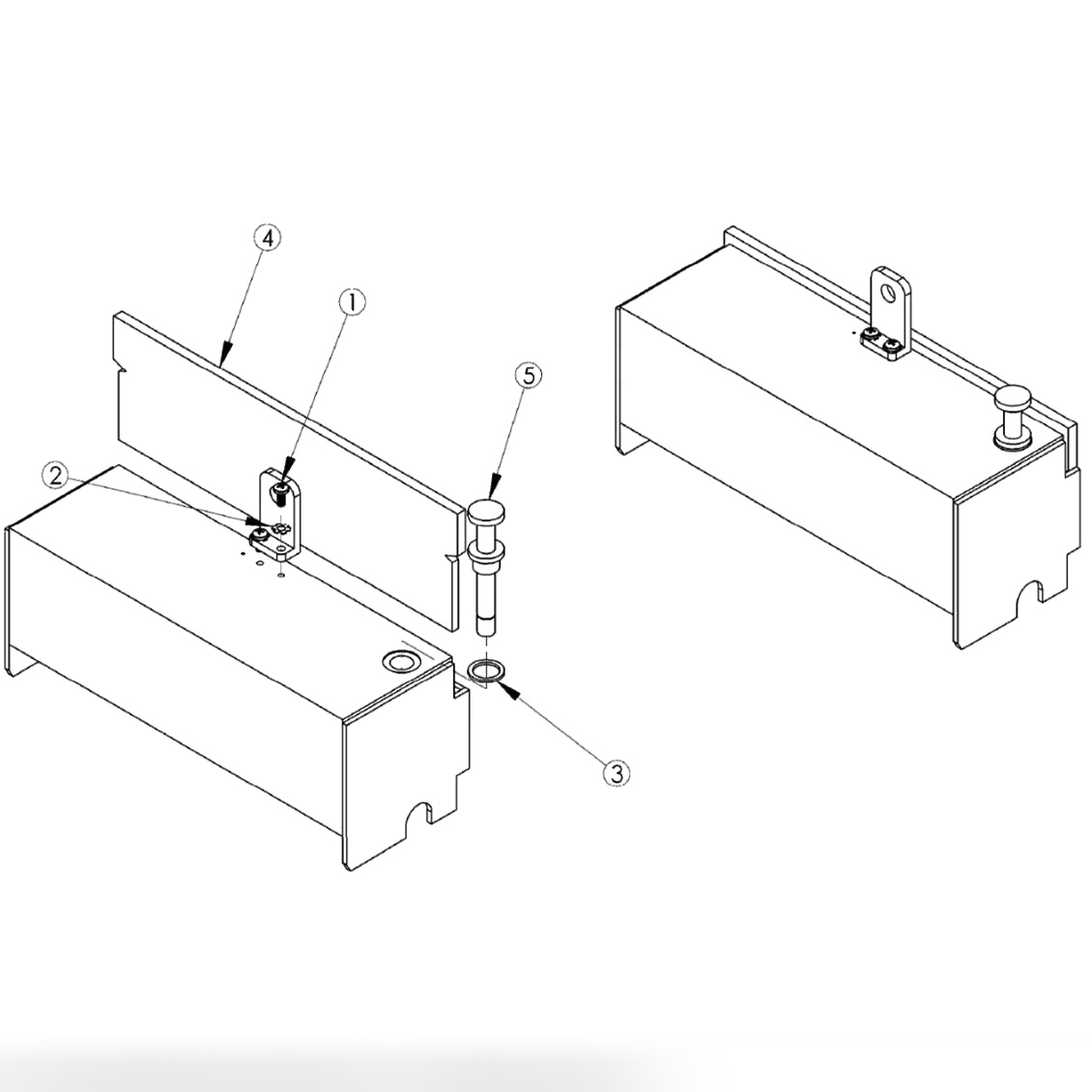 4
1
5
2
3