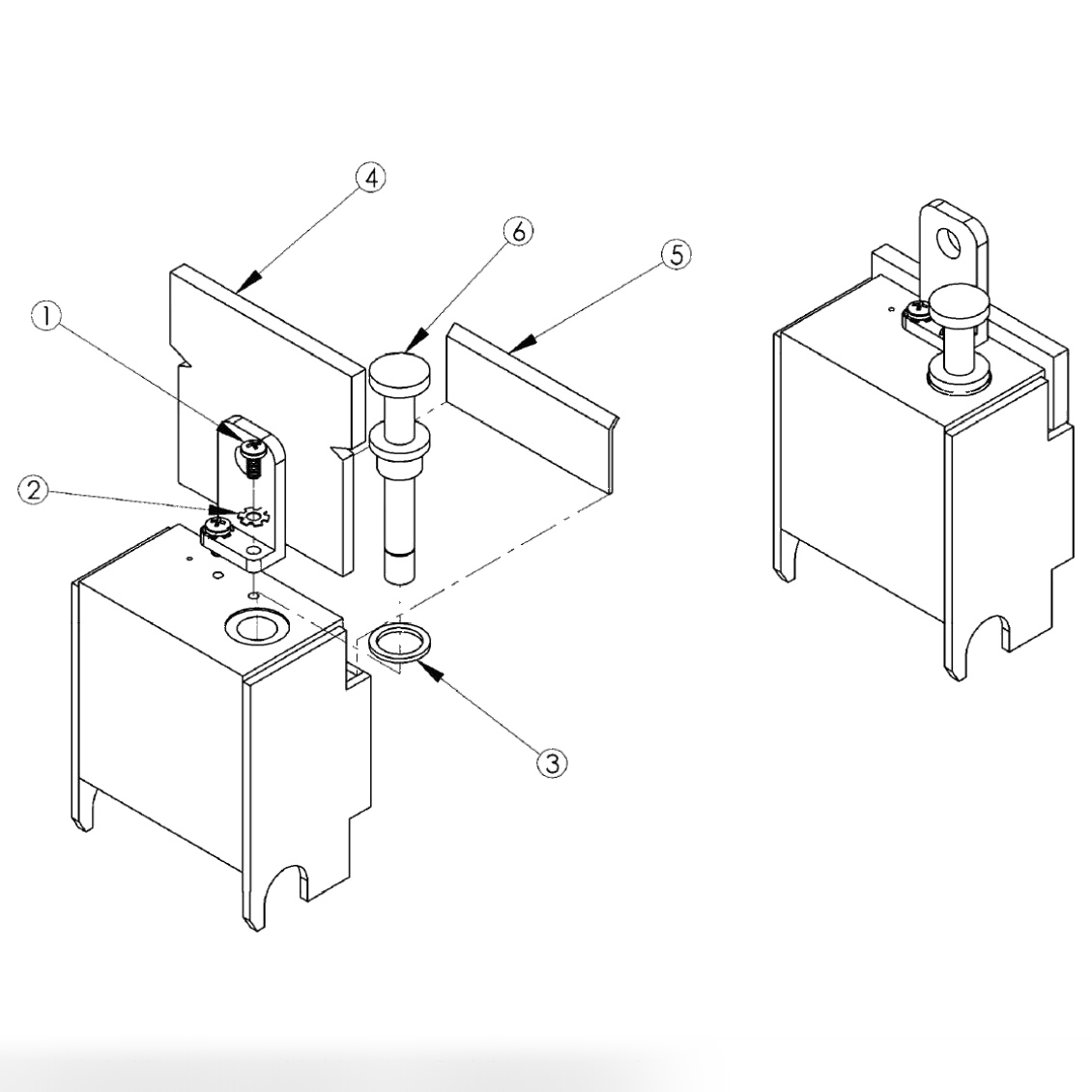 4
6
5
1
2
3