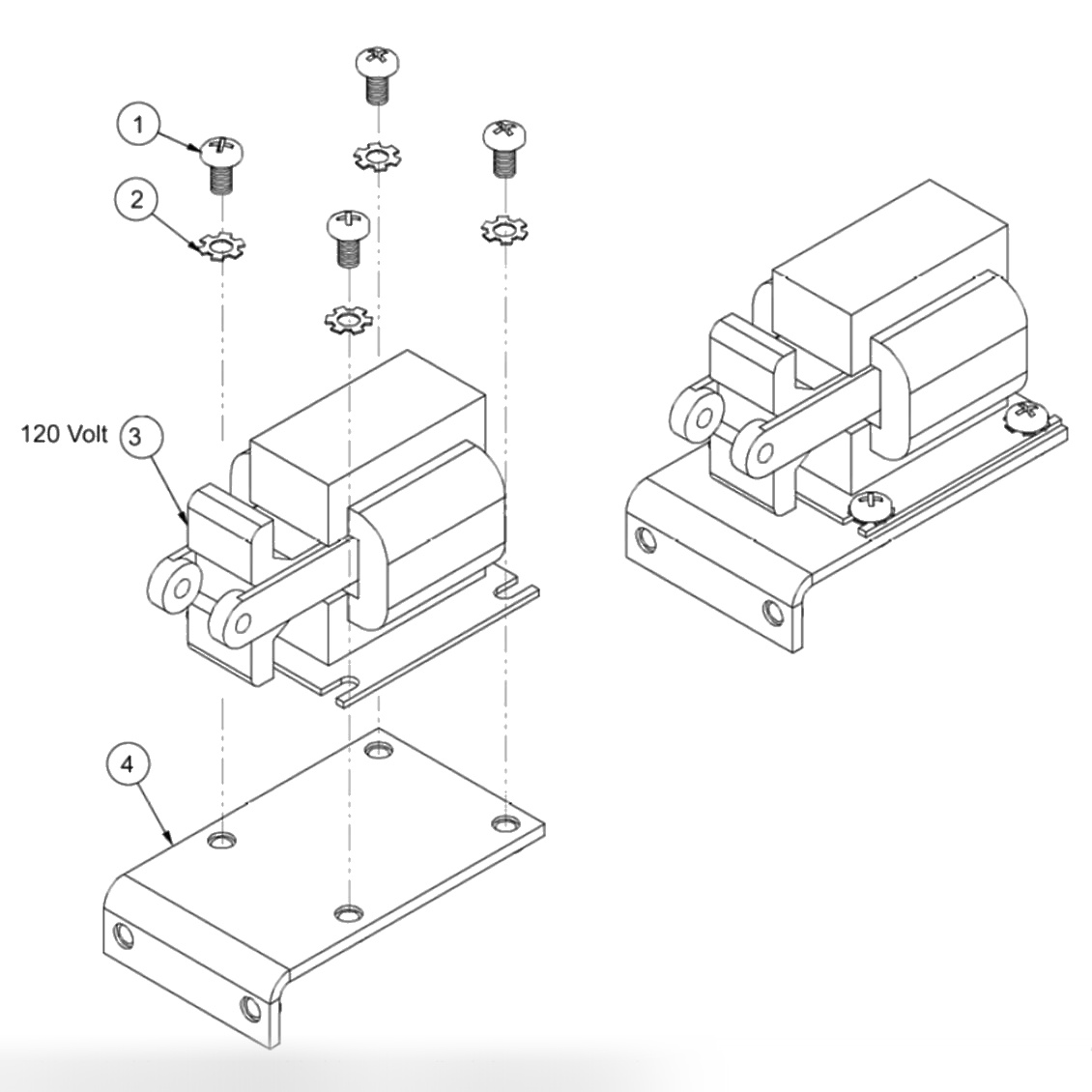 1
2
120 Volt 3
4