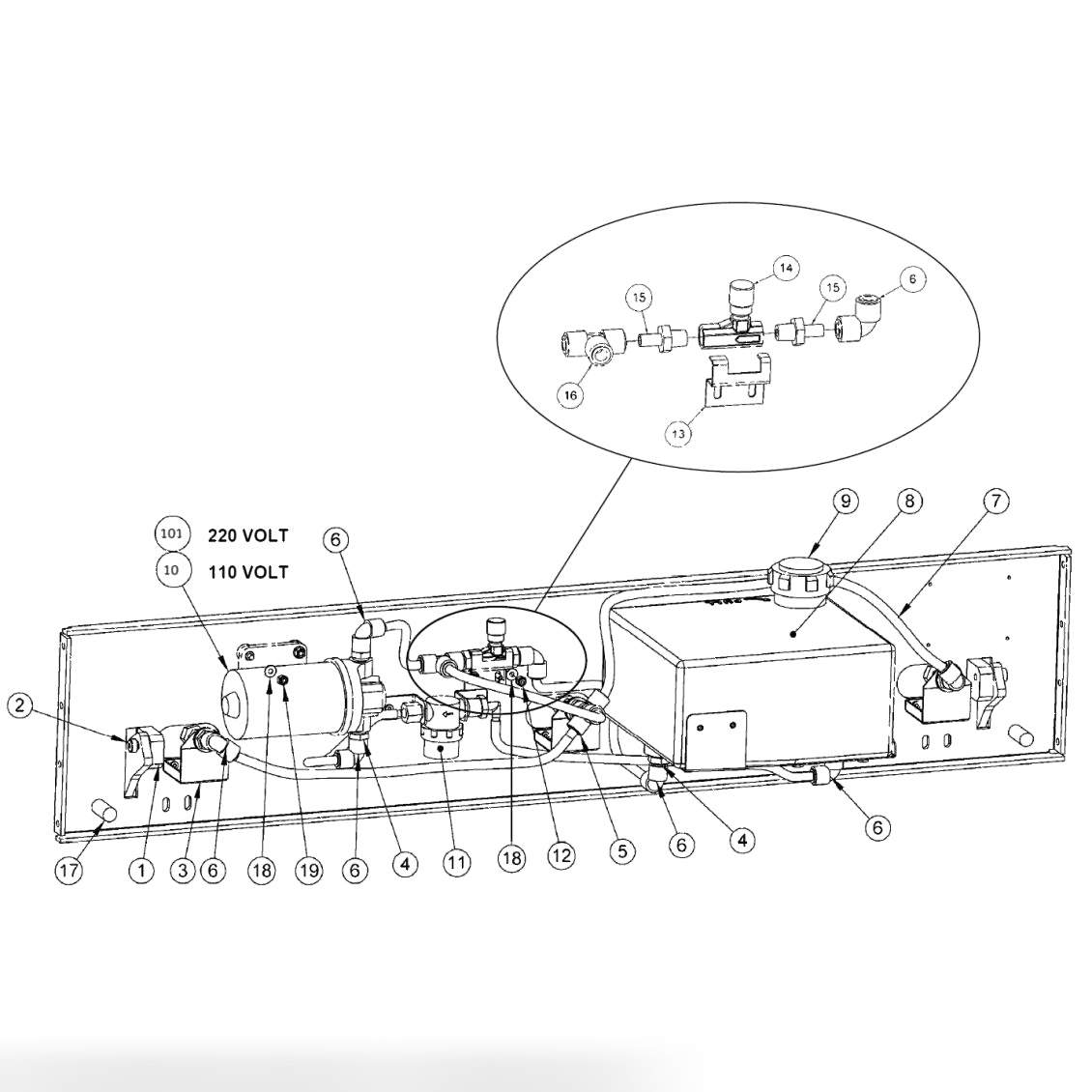 14
15
15
6
16
13
101 220 VOLT
10 110 VOLT
6
9
8
7
2
17
1
3
6
18
19
6
4
11
18
12
5
6
4
6