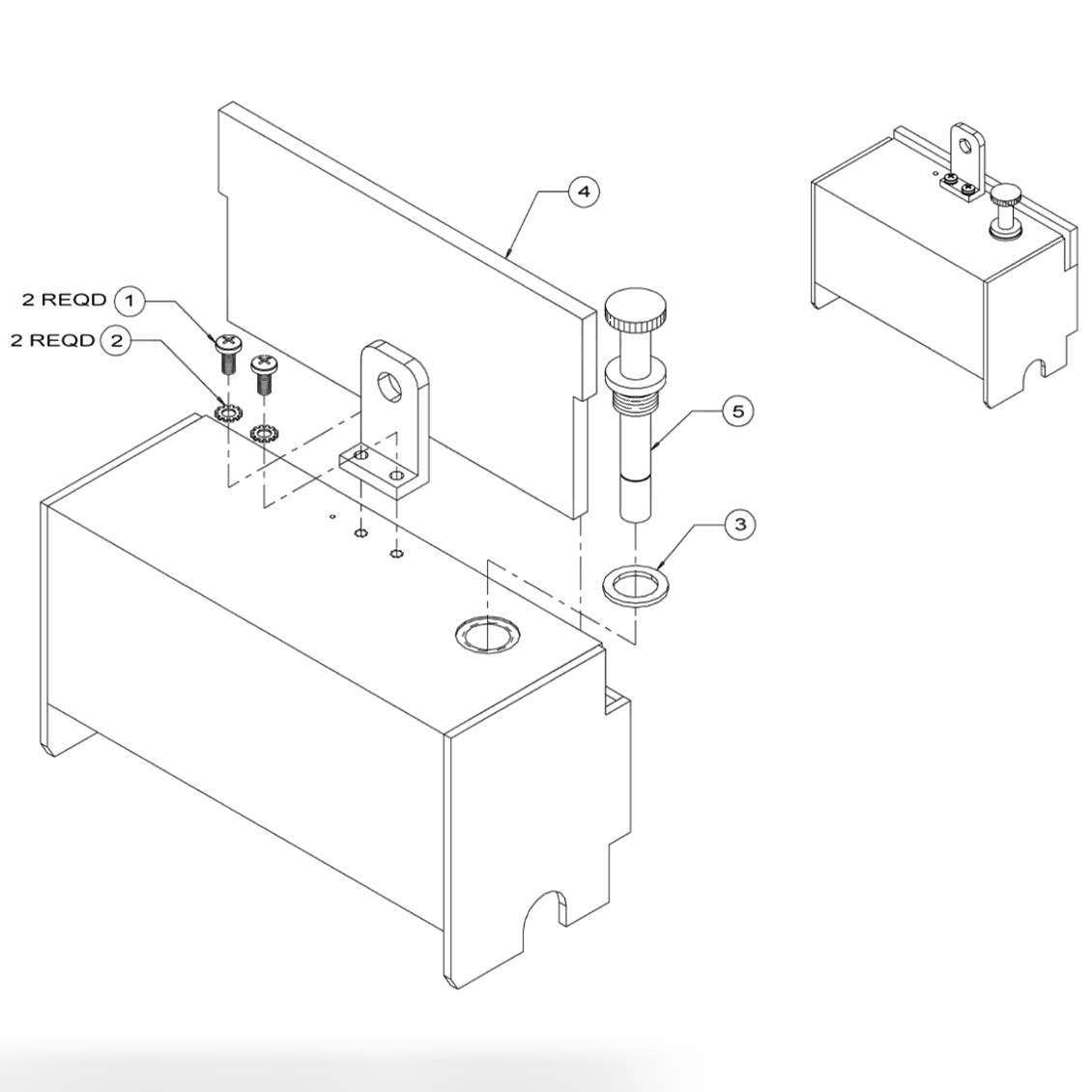 4

2 REQD 1

2 REQD 2

5

3