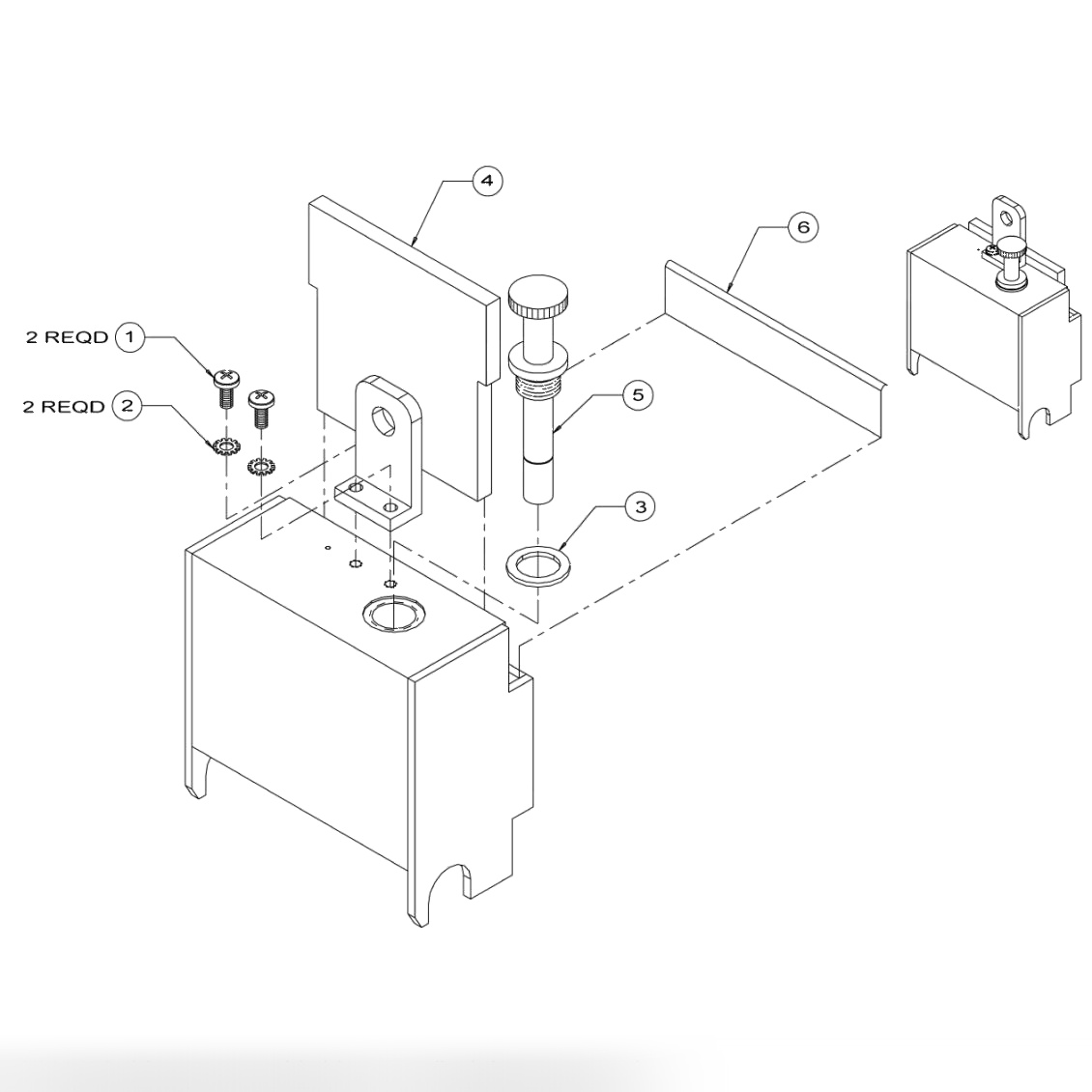 4

6

2 REQD 1

2 REQD 2

5

3