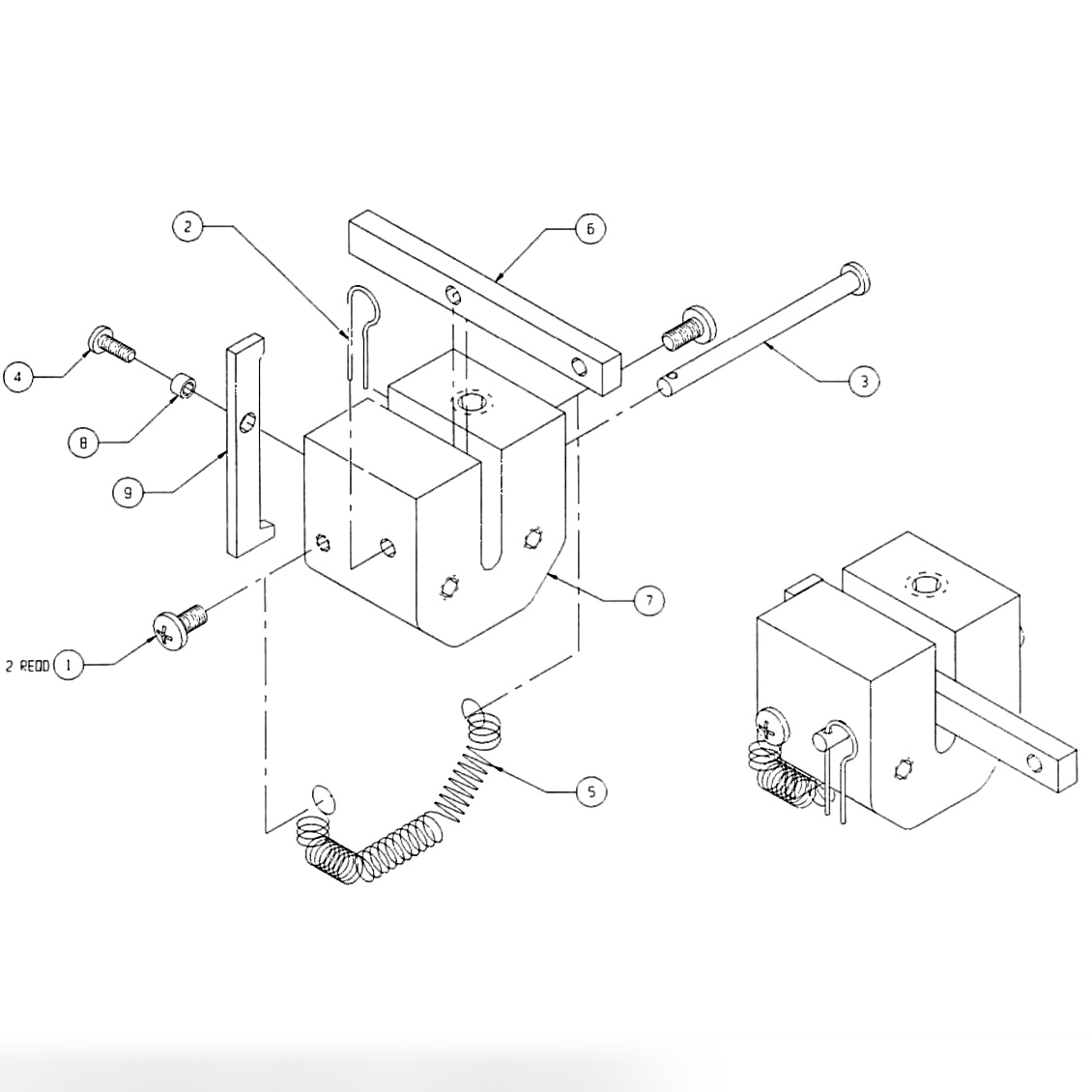 2
6
4
3
8
9
7
2 REQD 1
5