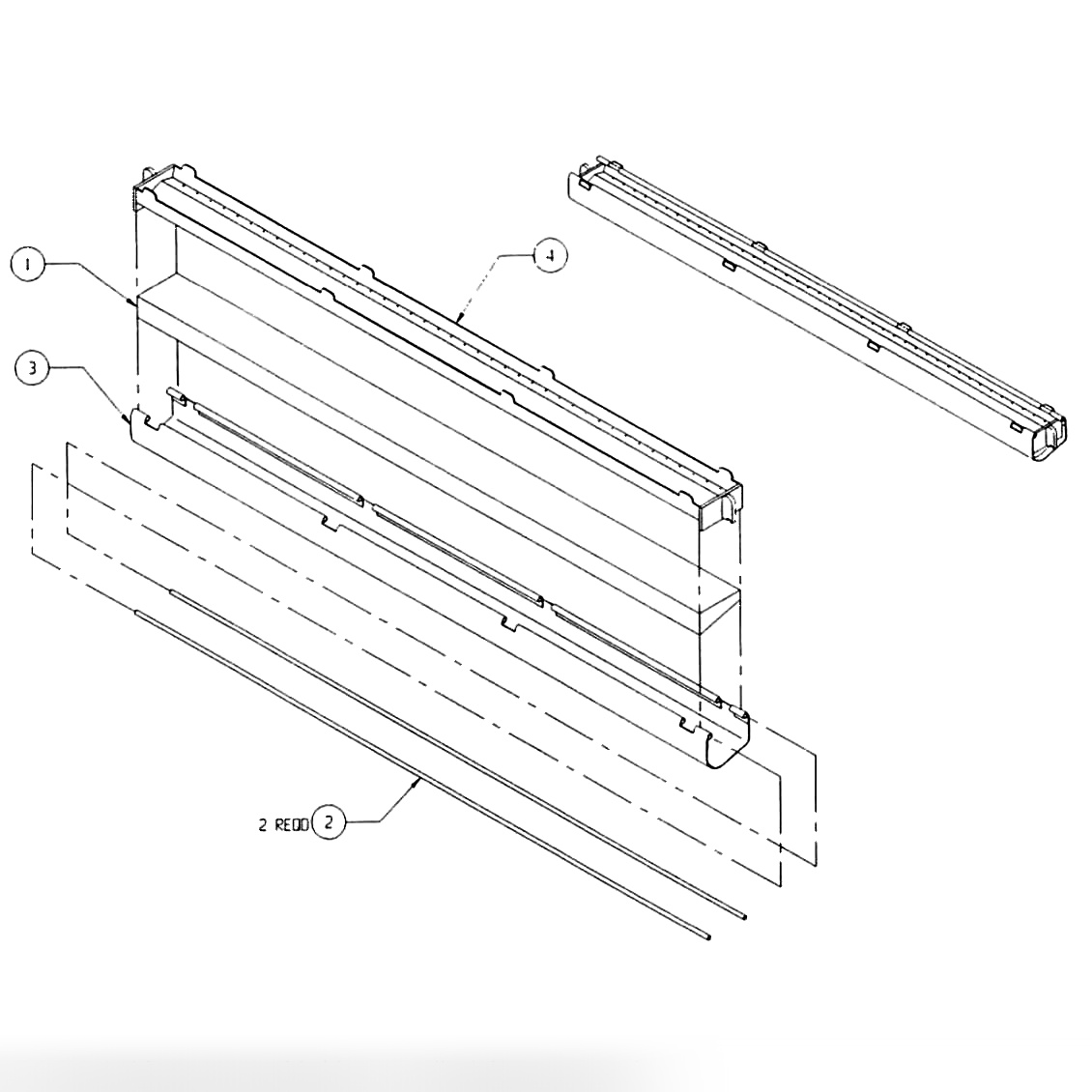 1
4
3
2 REQD
2