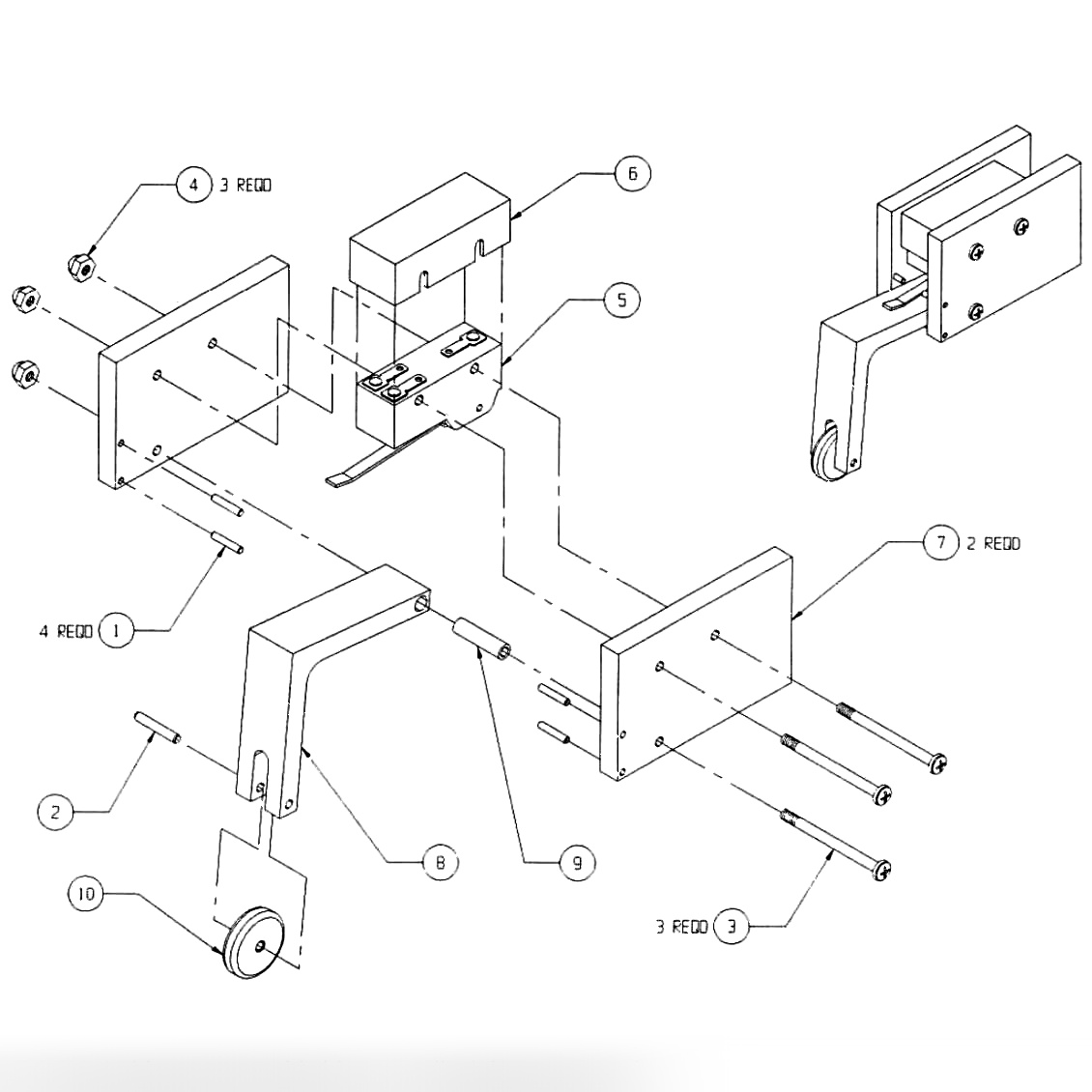 4 3 REQD

6

5

7 2 REQD

4 REQD 1

2

8

9

10

3 REQD 3