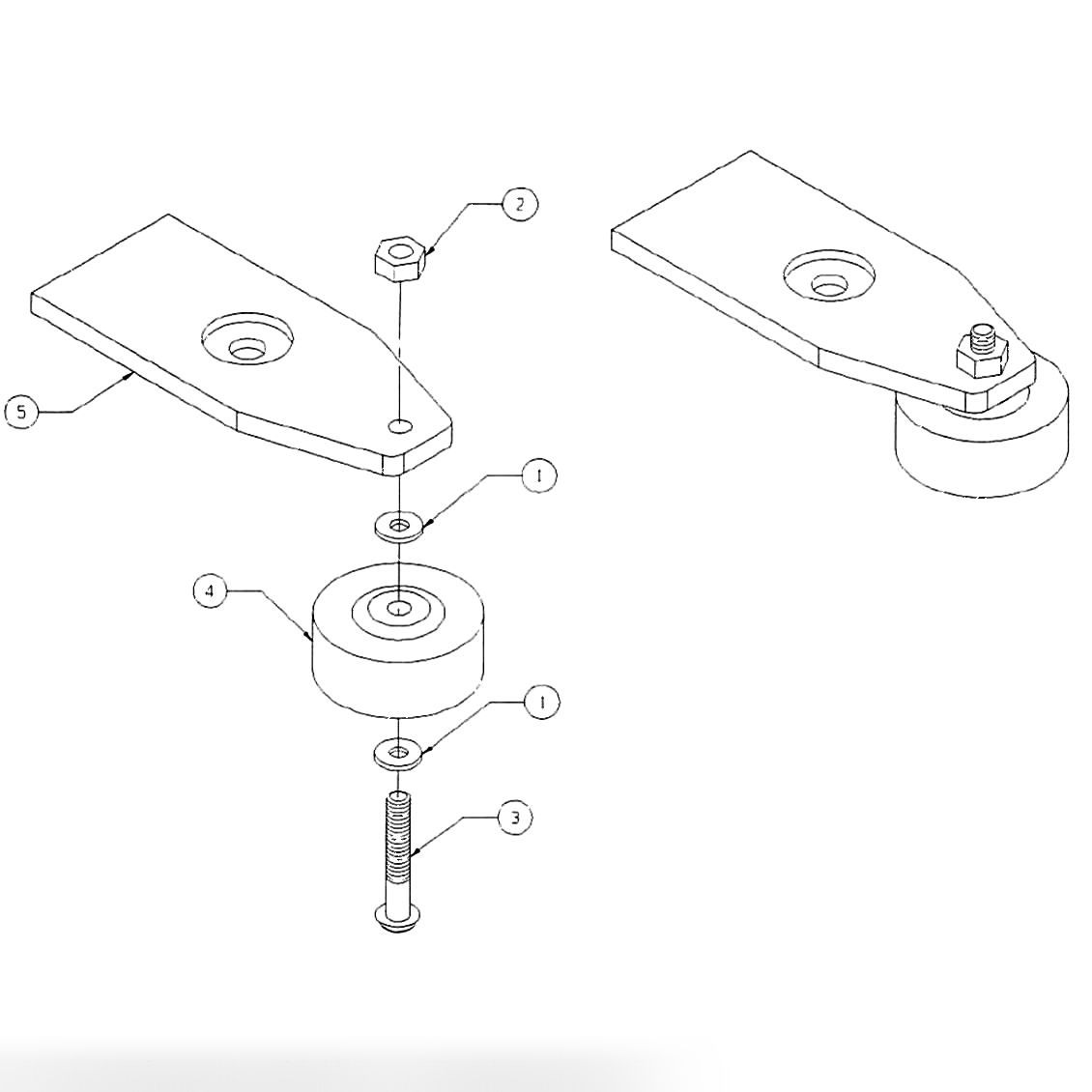 2

5

1

4

1

3