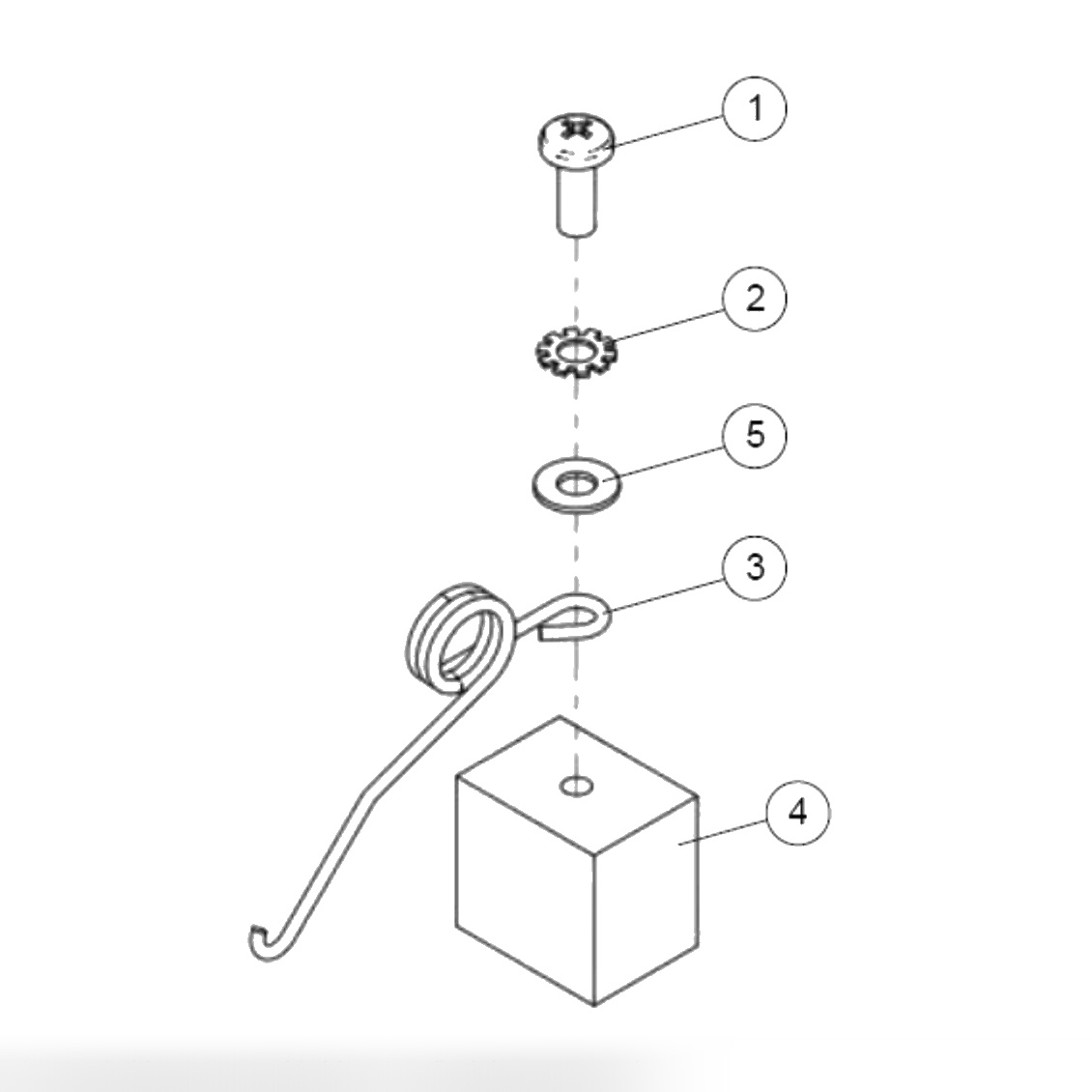 1
2
5
3
4