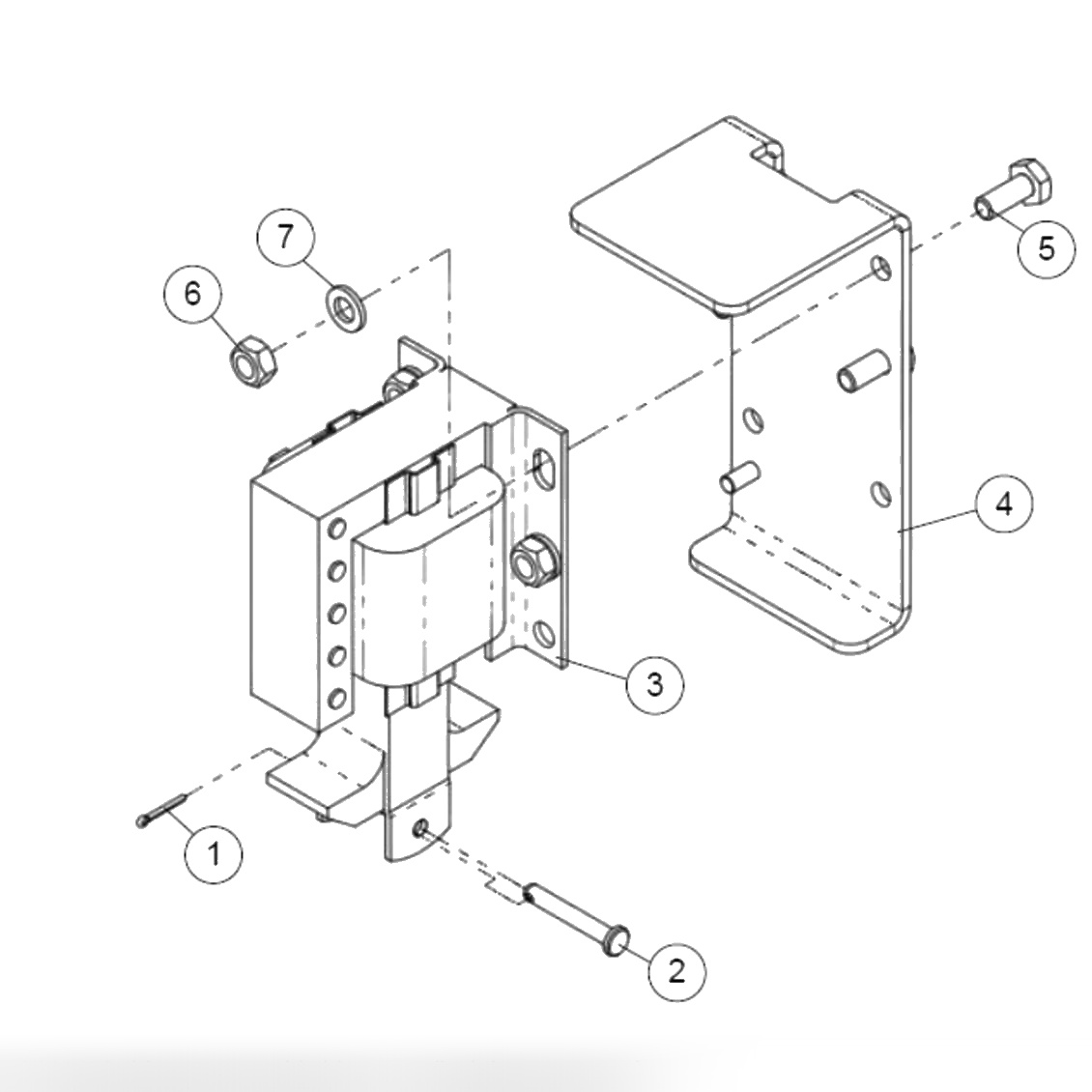 7
6
5
4
3
1
2