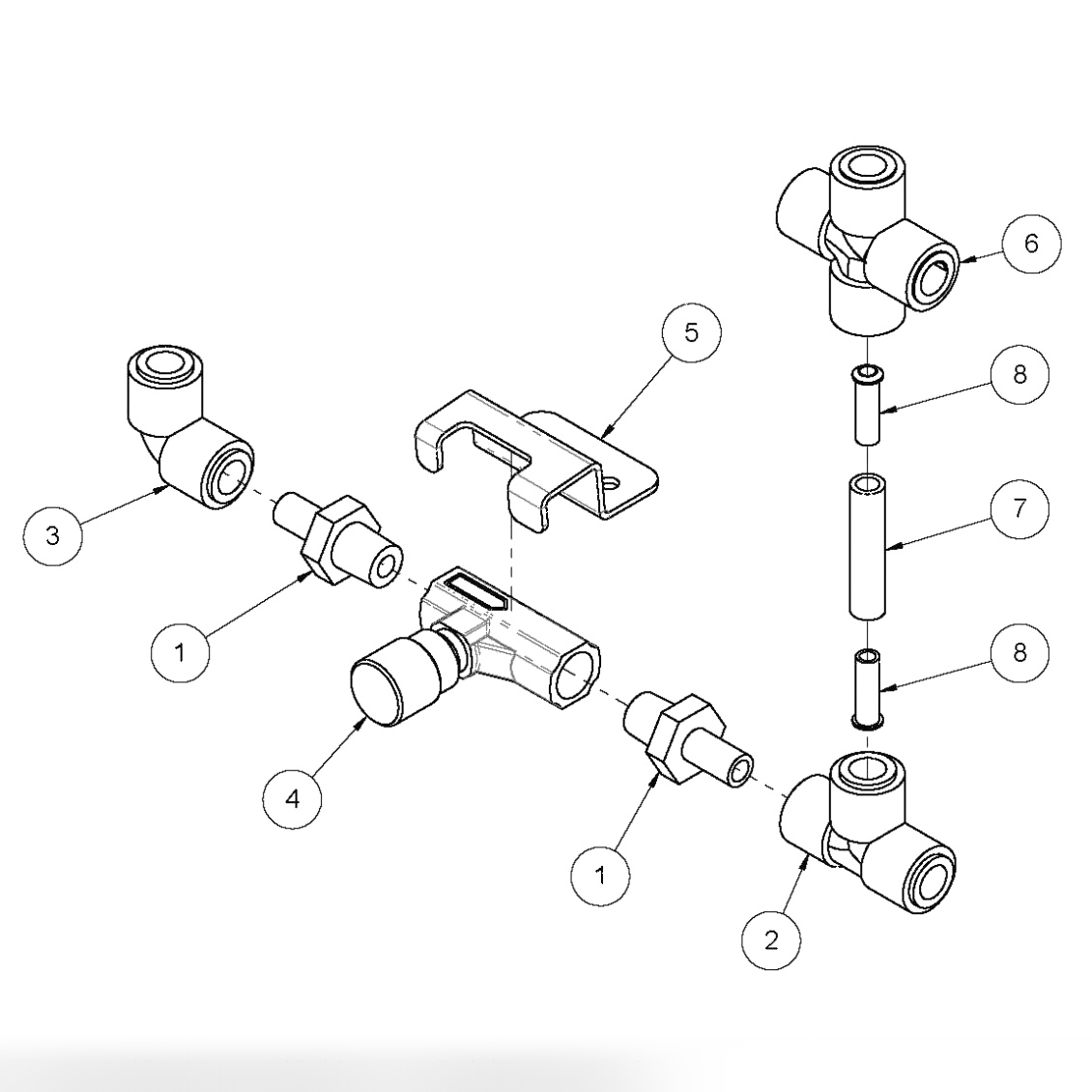 6

5

8

3

7

1

8

4

1

2