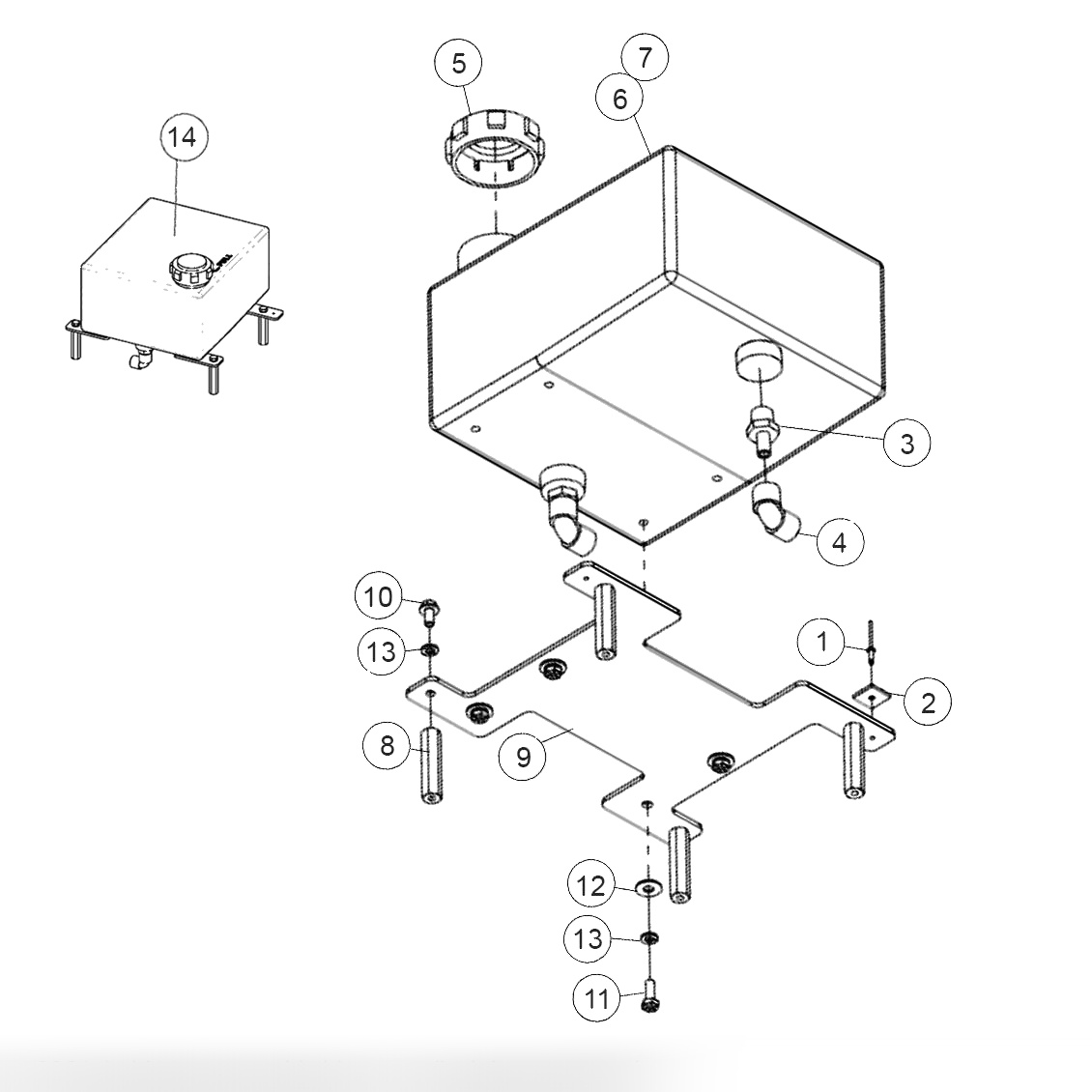 14
5
7
6
3
4
10
13
1
2
8
9
12
13
11