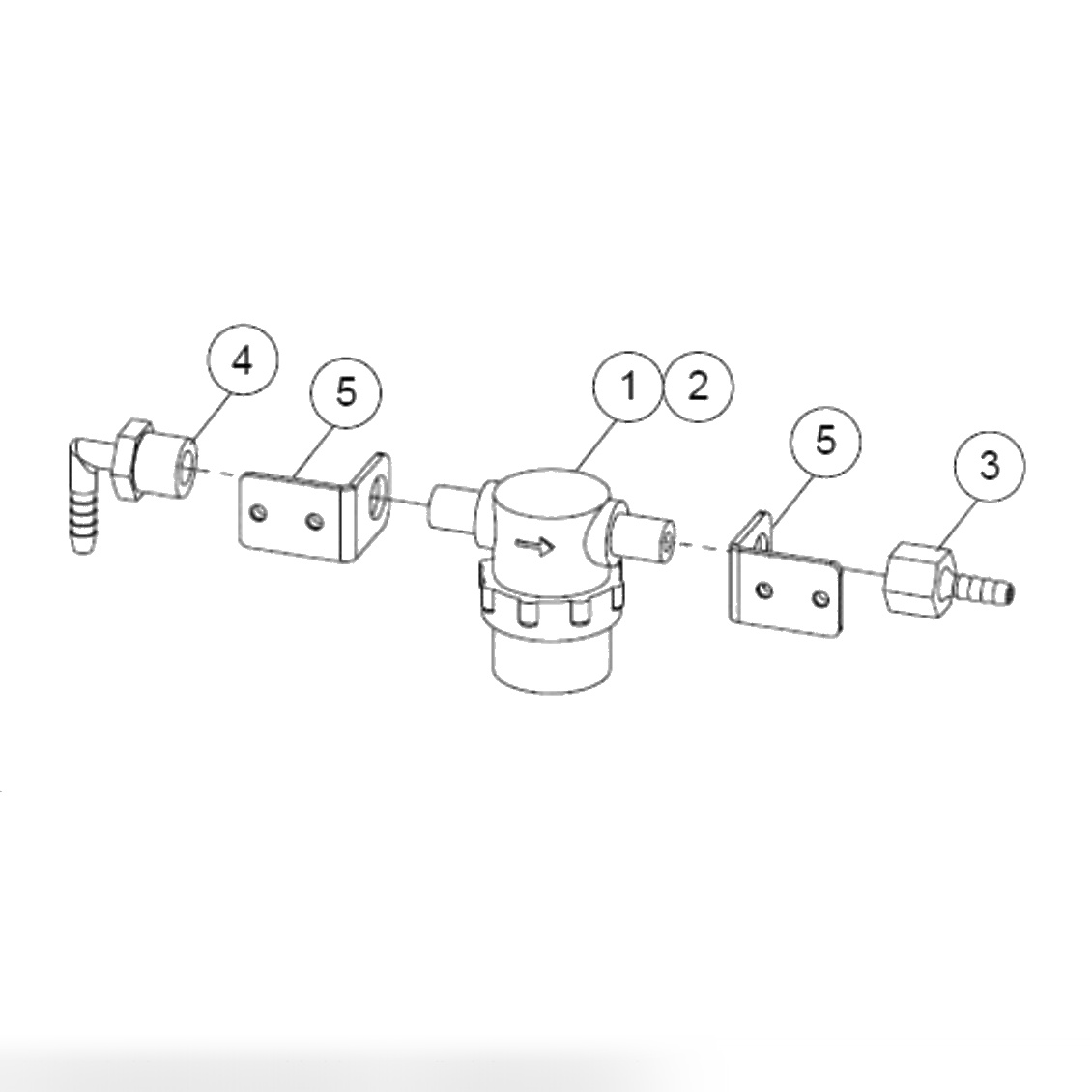 4
5
1
2
5
3