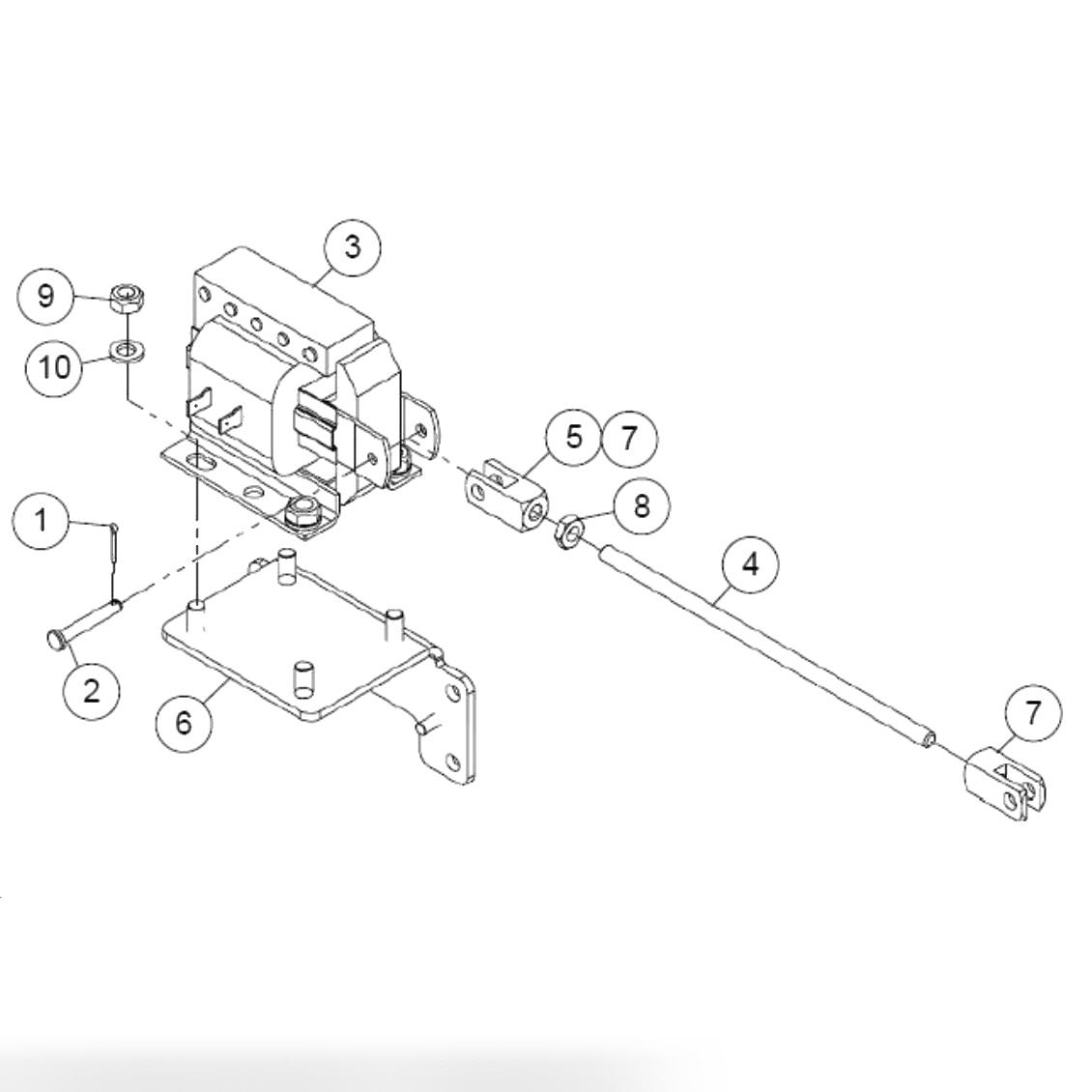 3
9
10
5
7
8
1
4
2
6
7