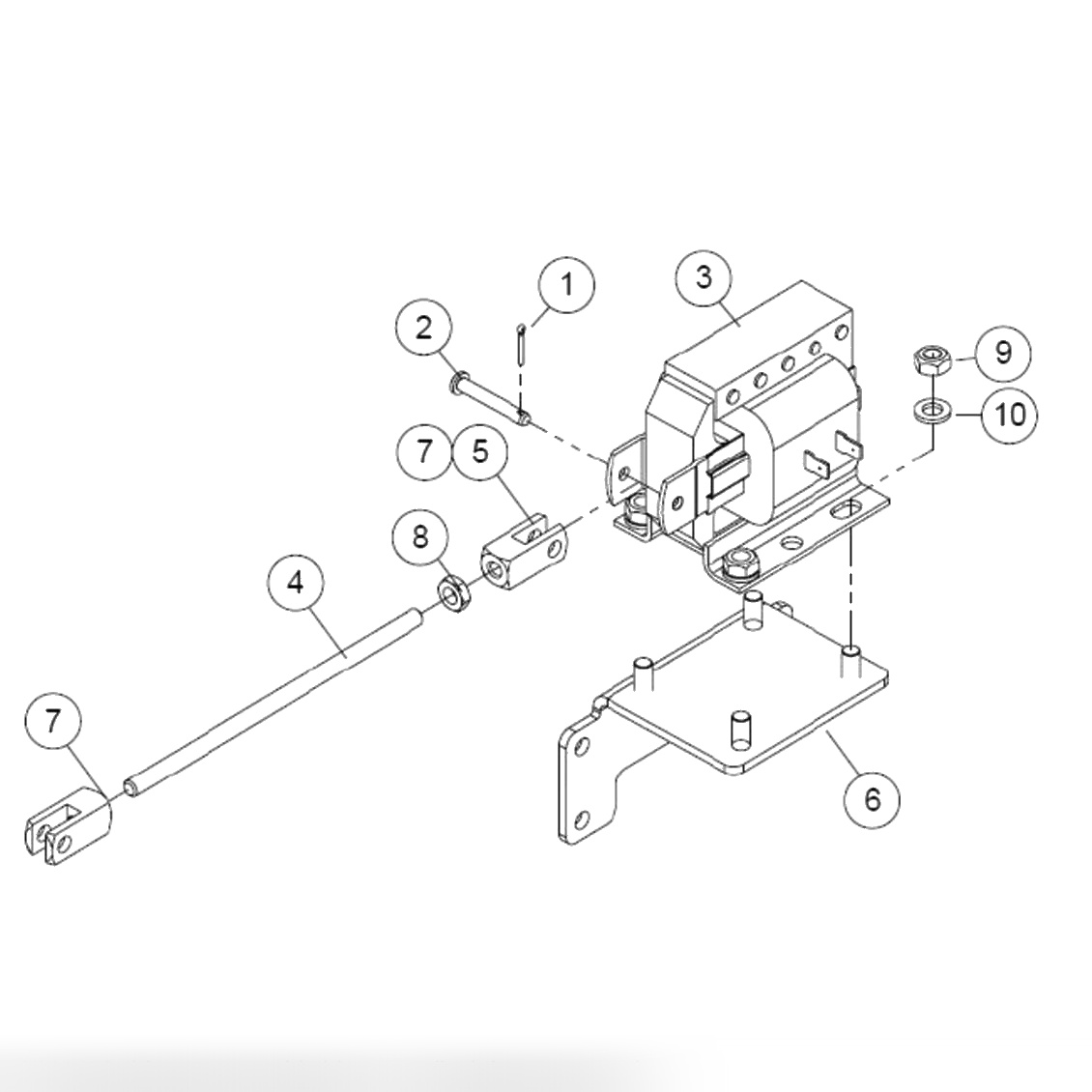 1
2
3
9
10
7
5
8
4
7
6