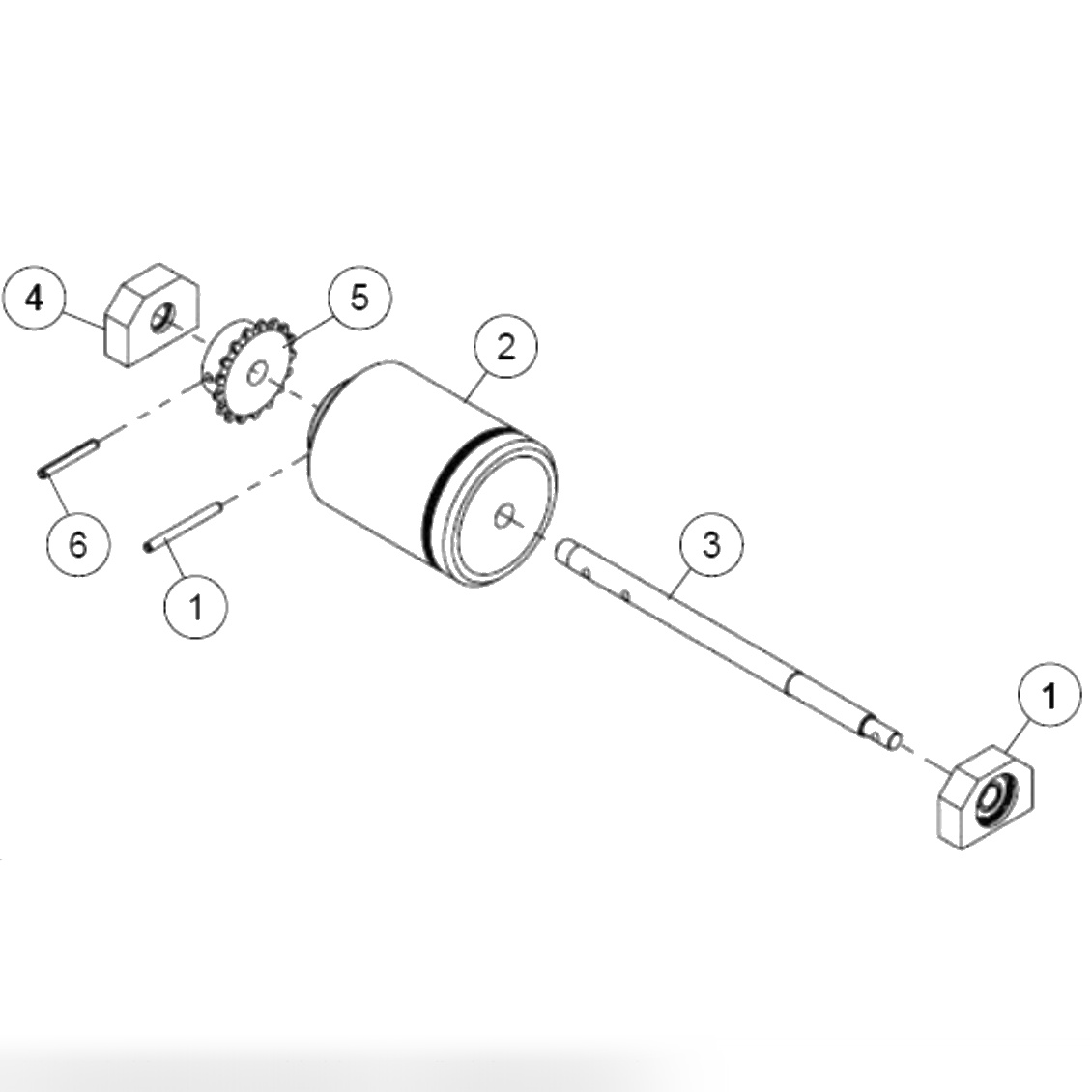 4
5
2
6
1
3
1