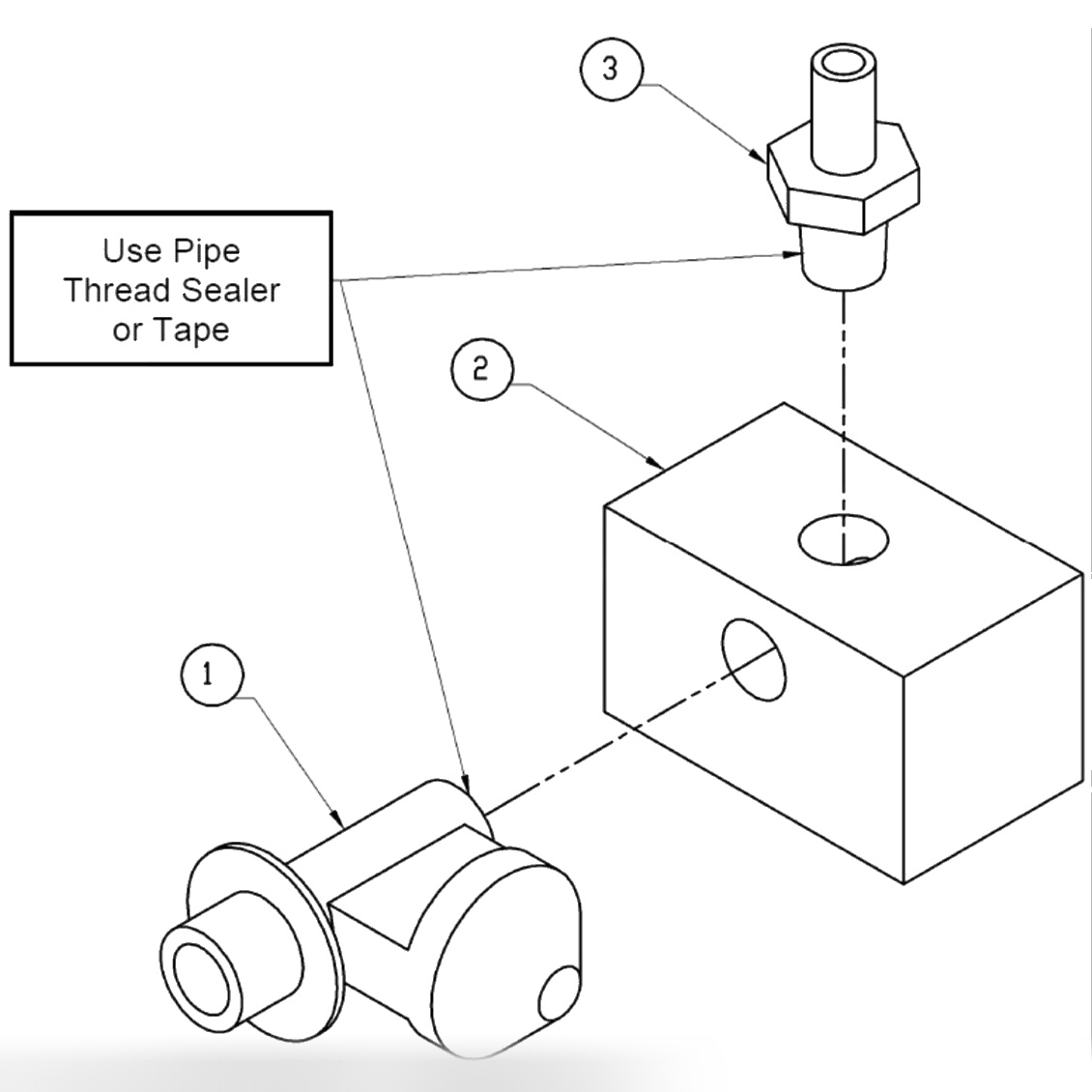 3

Use Pipe Thread Sealer or Tape

2

1