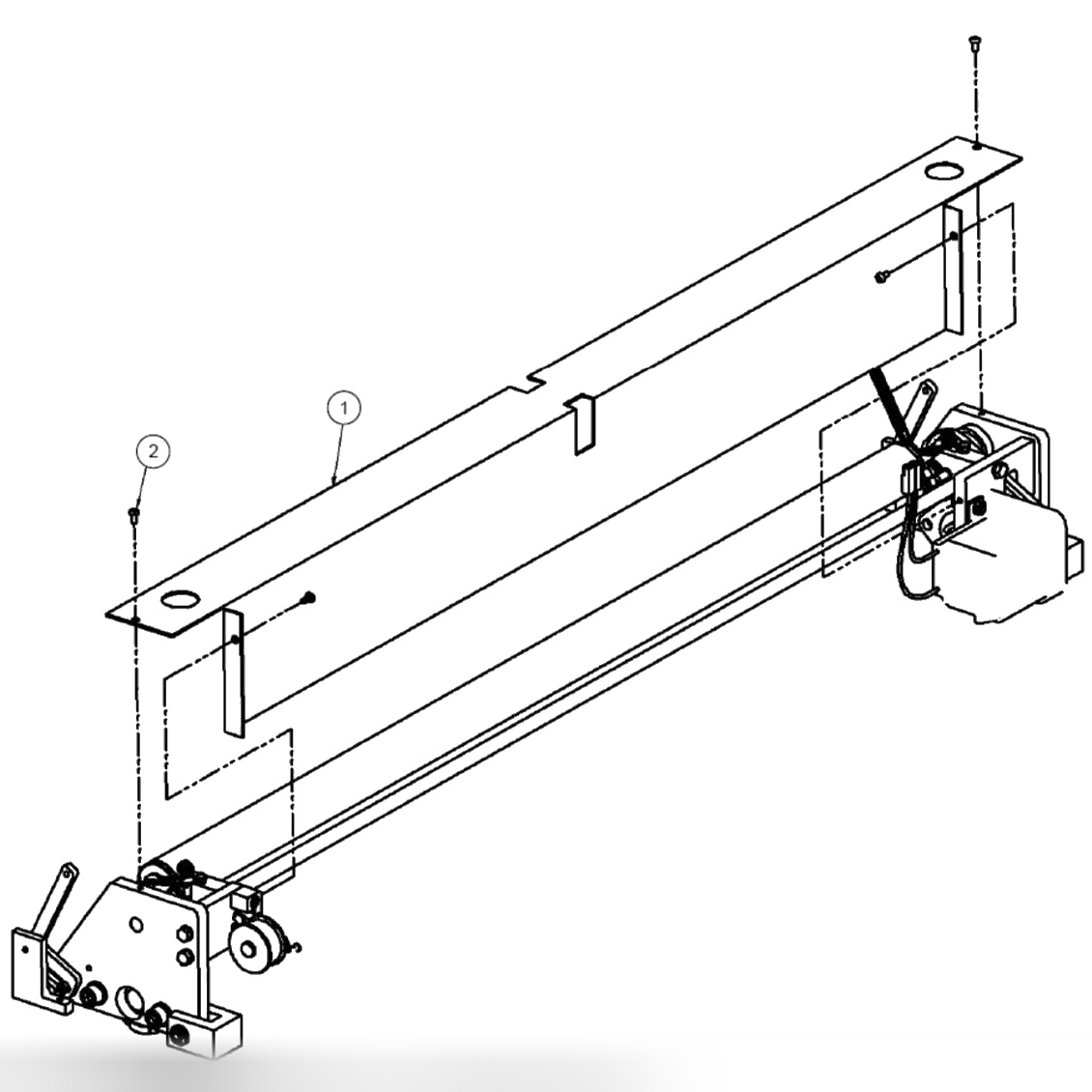 1
2