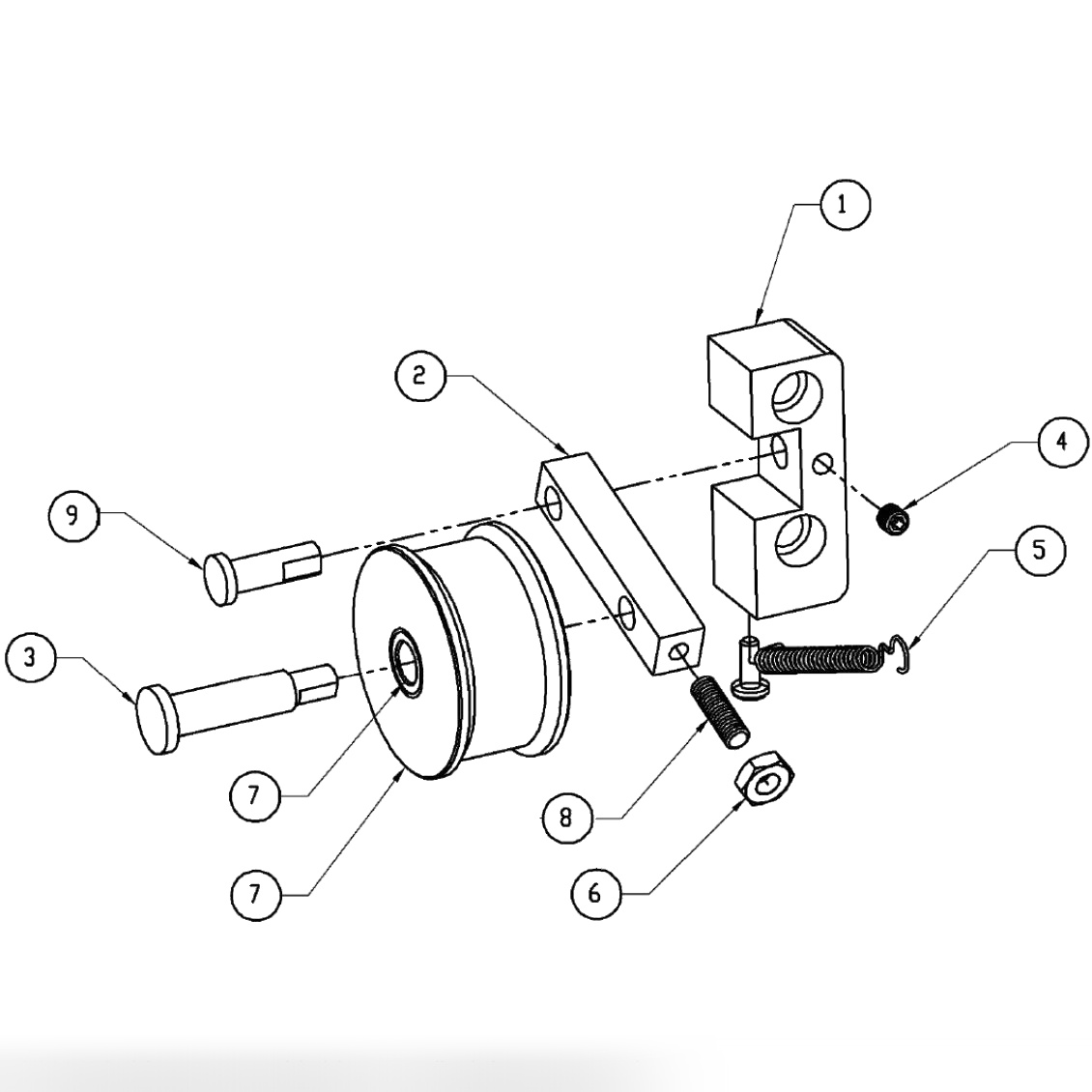 1
2
4
9
5
3
7
8
7
6