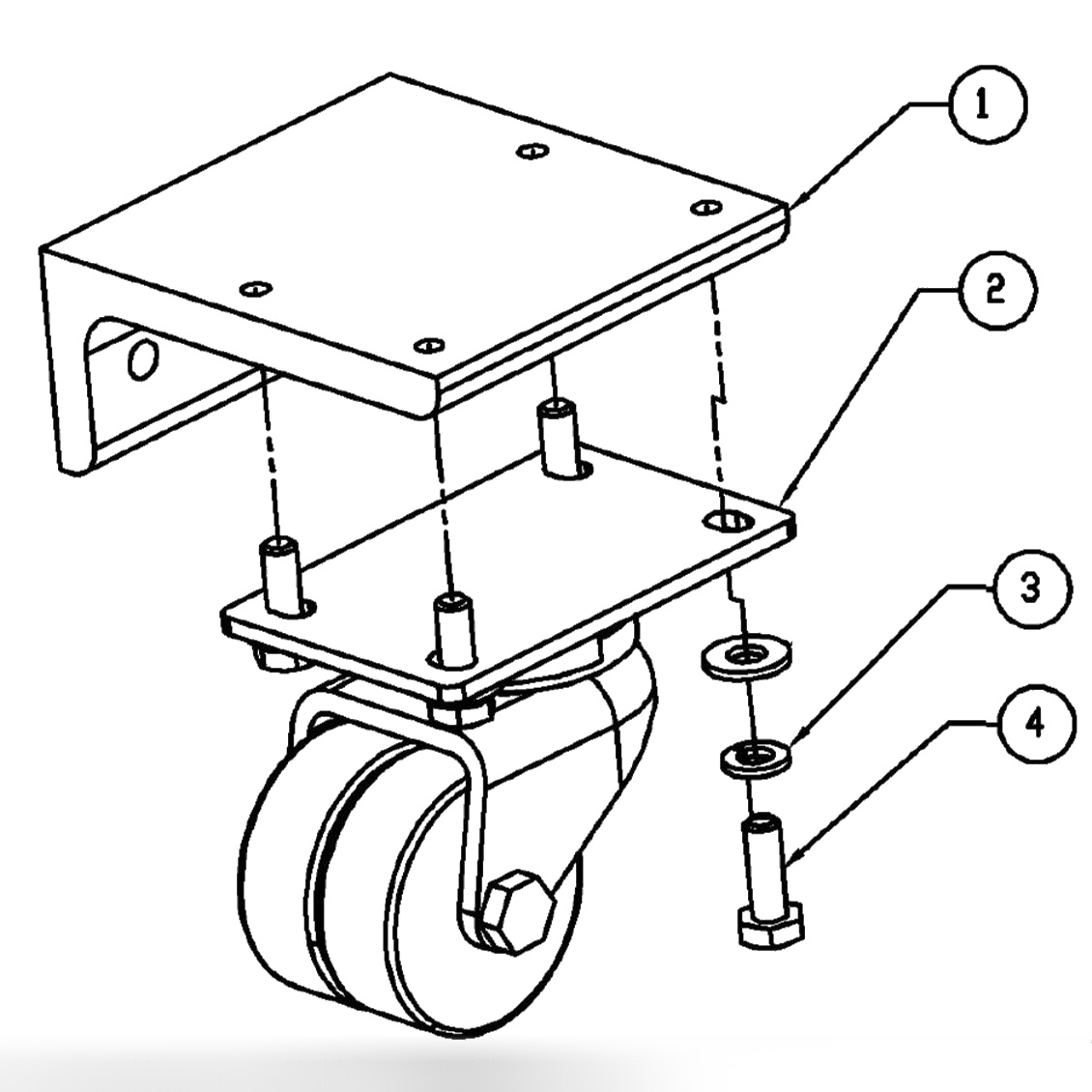 1
2
3
4