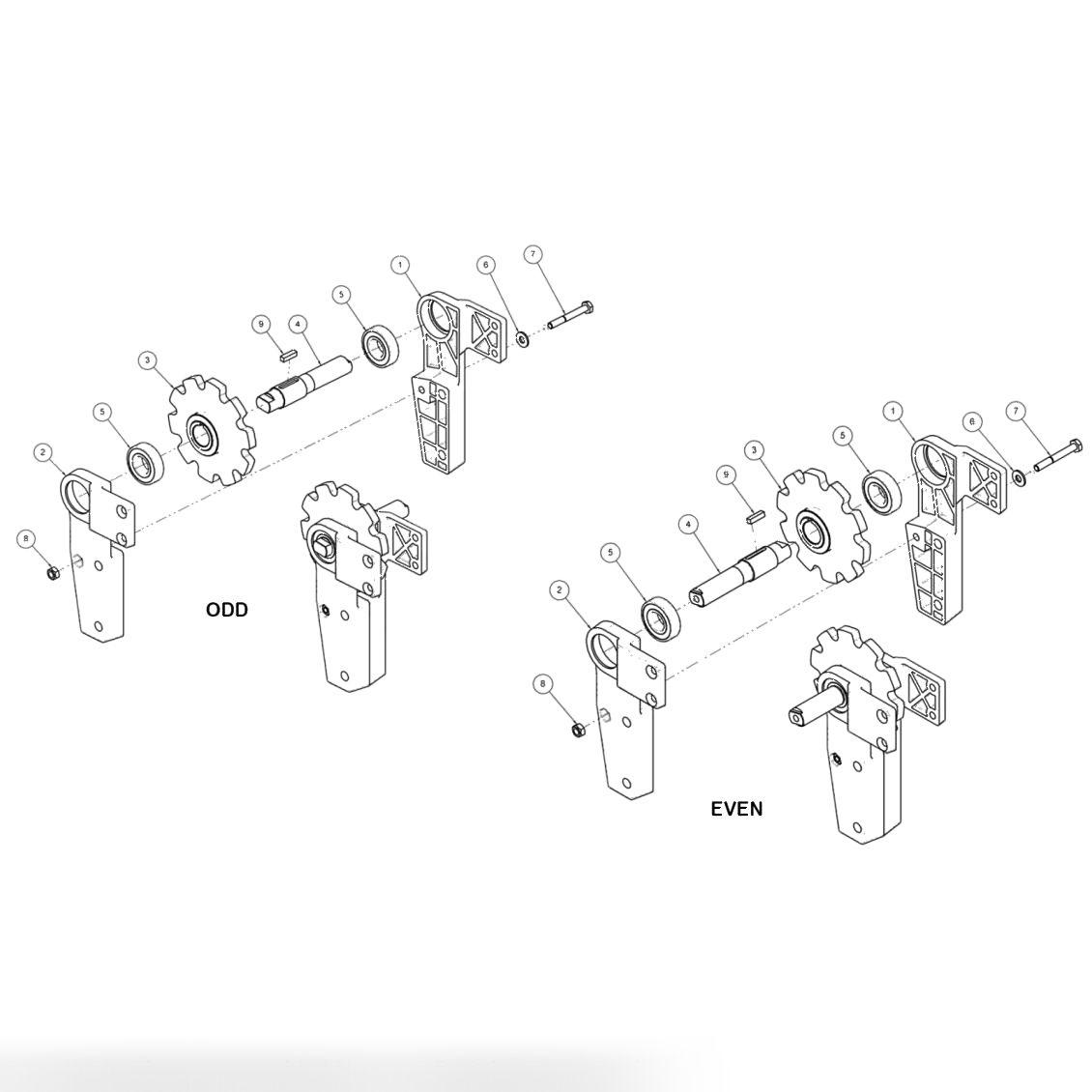 1
6
7
5
9
4
3
5
2
8
ODD

1
6
7
5
3
9
4
5
2
8
EVEN