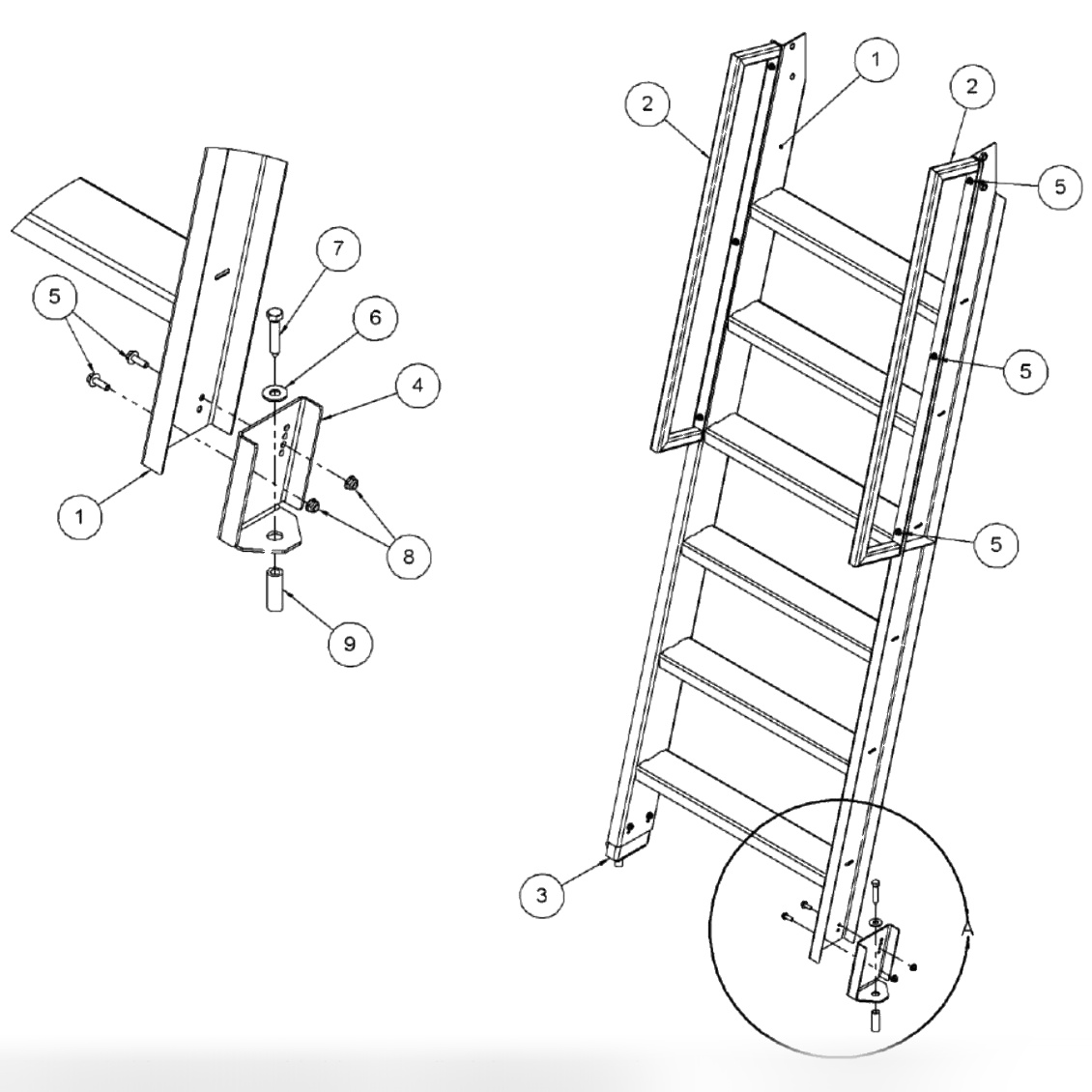 5
7
6
4
1
8
9
2
1
2
5
5
5
3
A