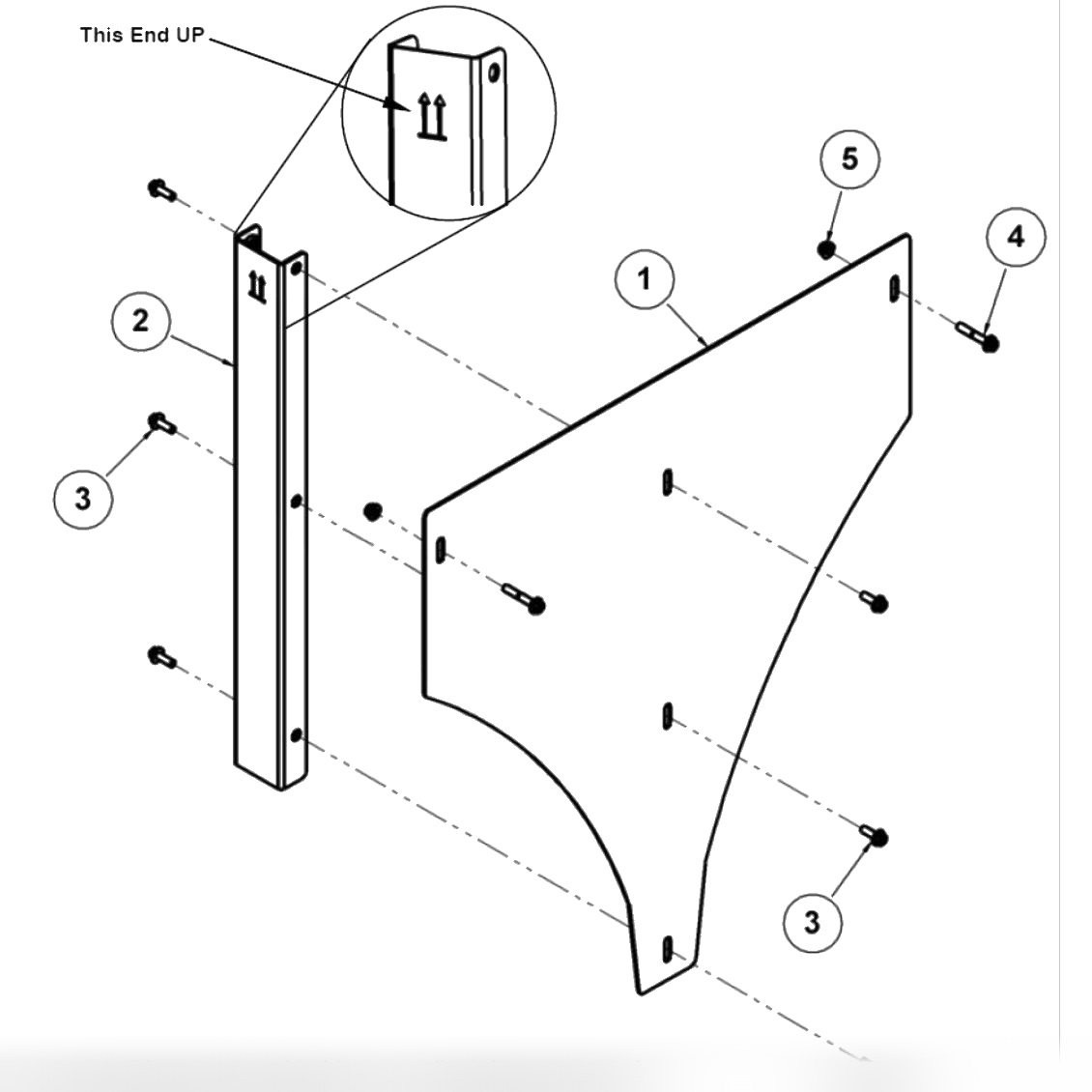 This End UP

5

4

1

2

3

3