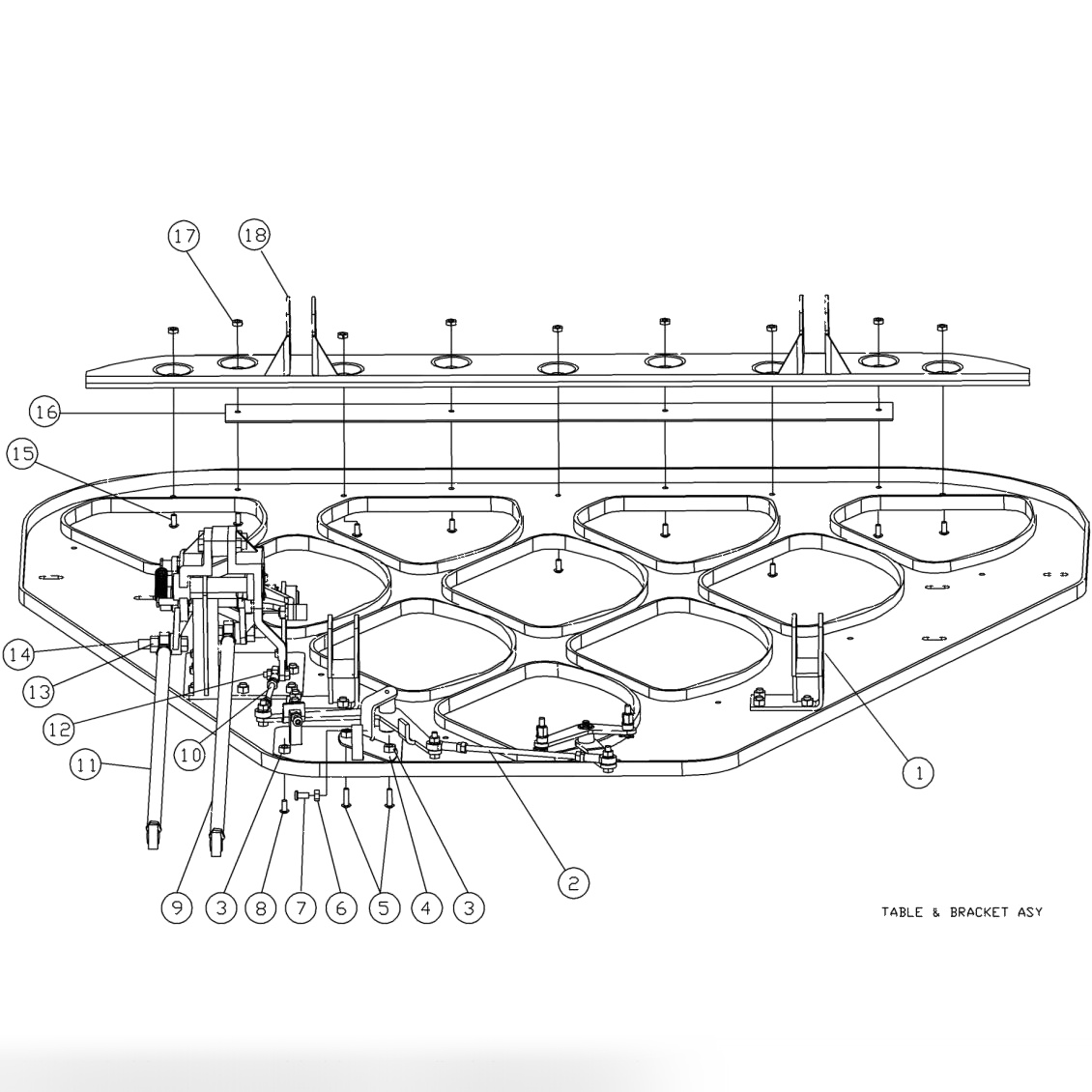 17
18
16
15
14
13
12
10
11
1
2
9
3
8
7
6
5
4
3
TABLE & BRACKET ASY