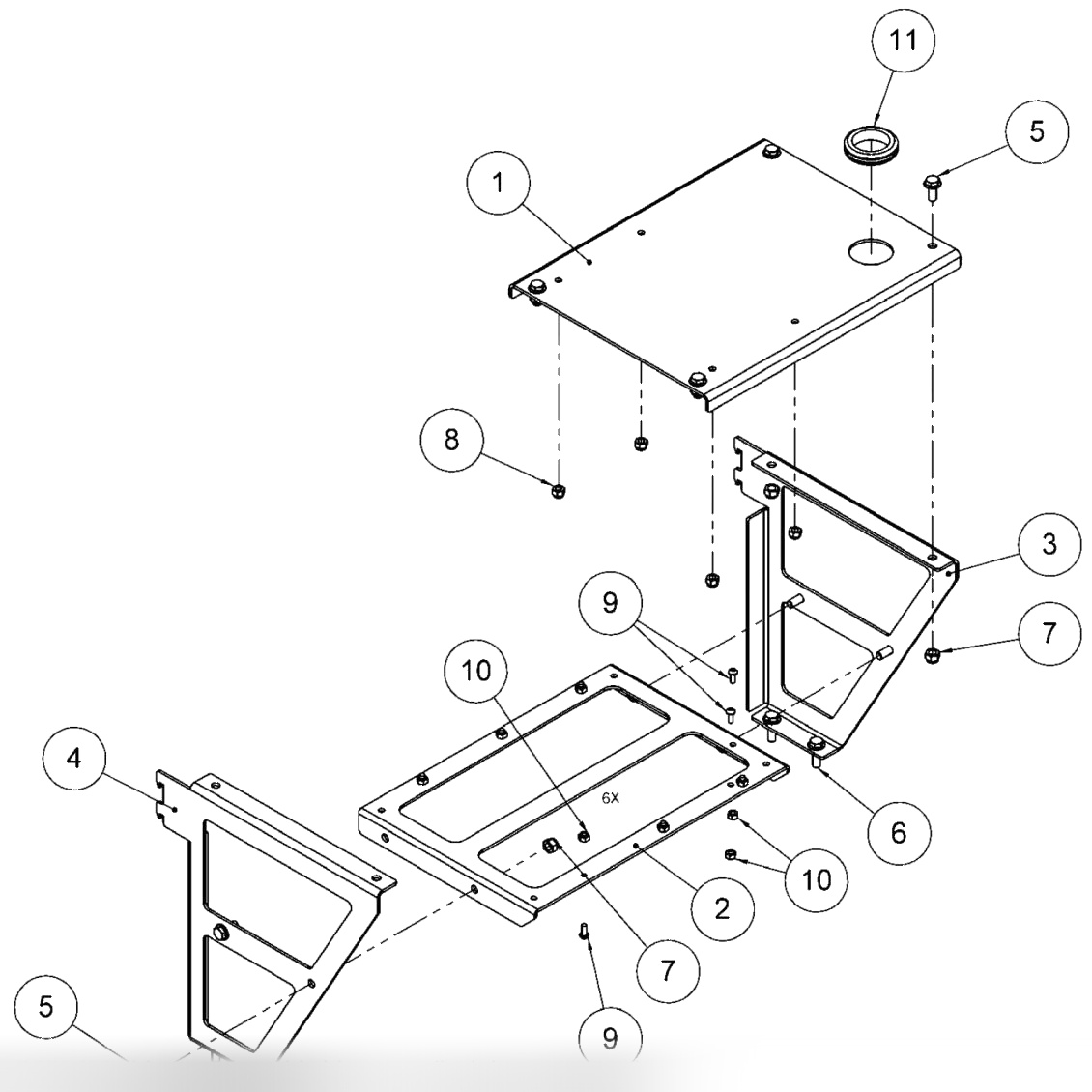 11
5
1
8
3
9
7
10
4
6X
6
10
2
7
5
9