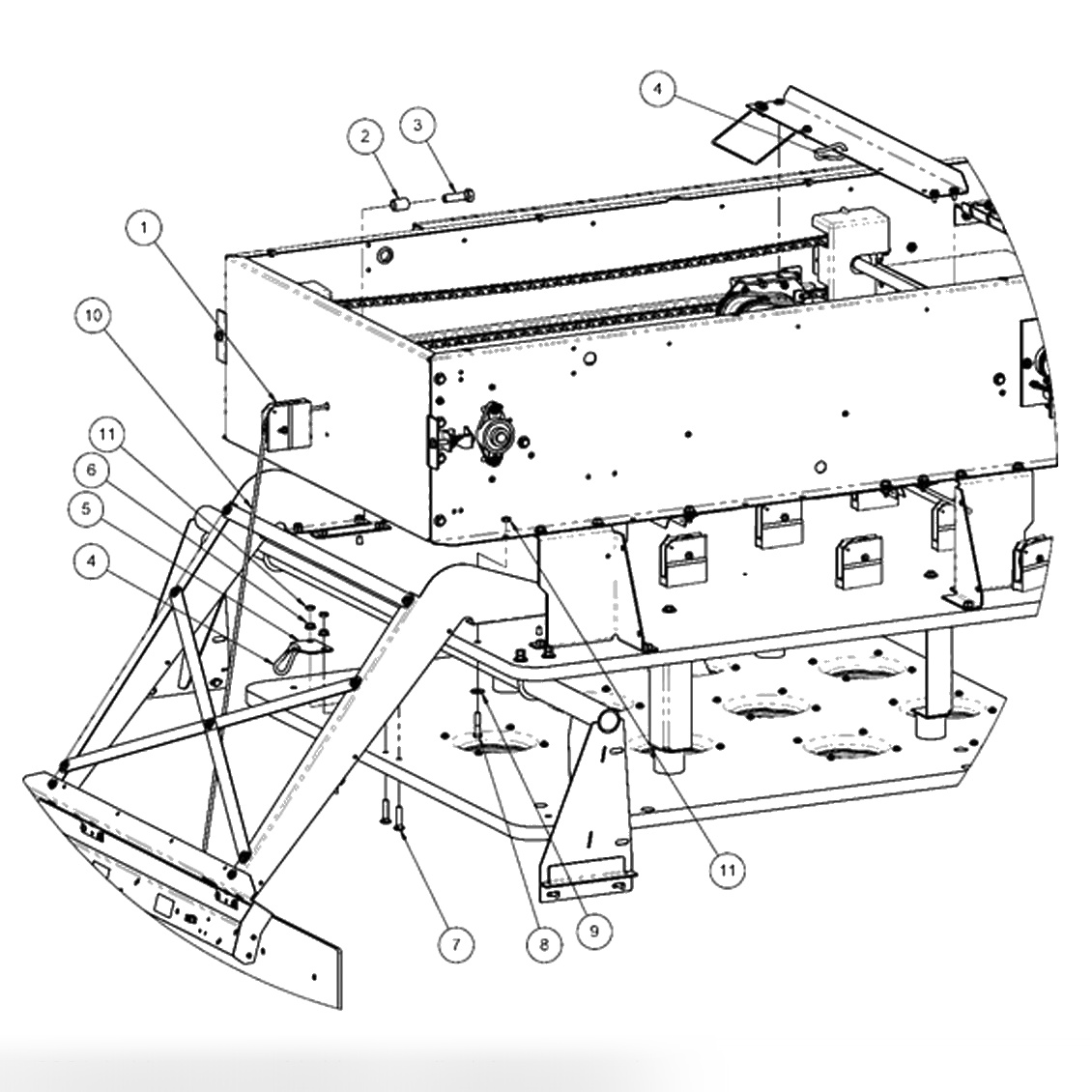 4
2
3
1
10
11
6
5
4
11
7
8
9