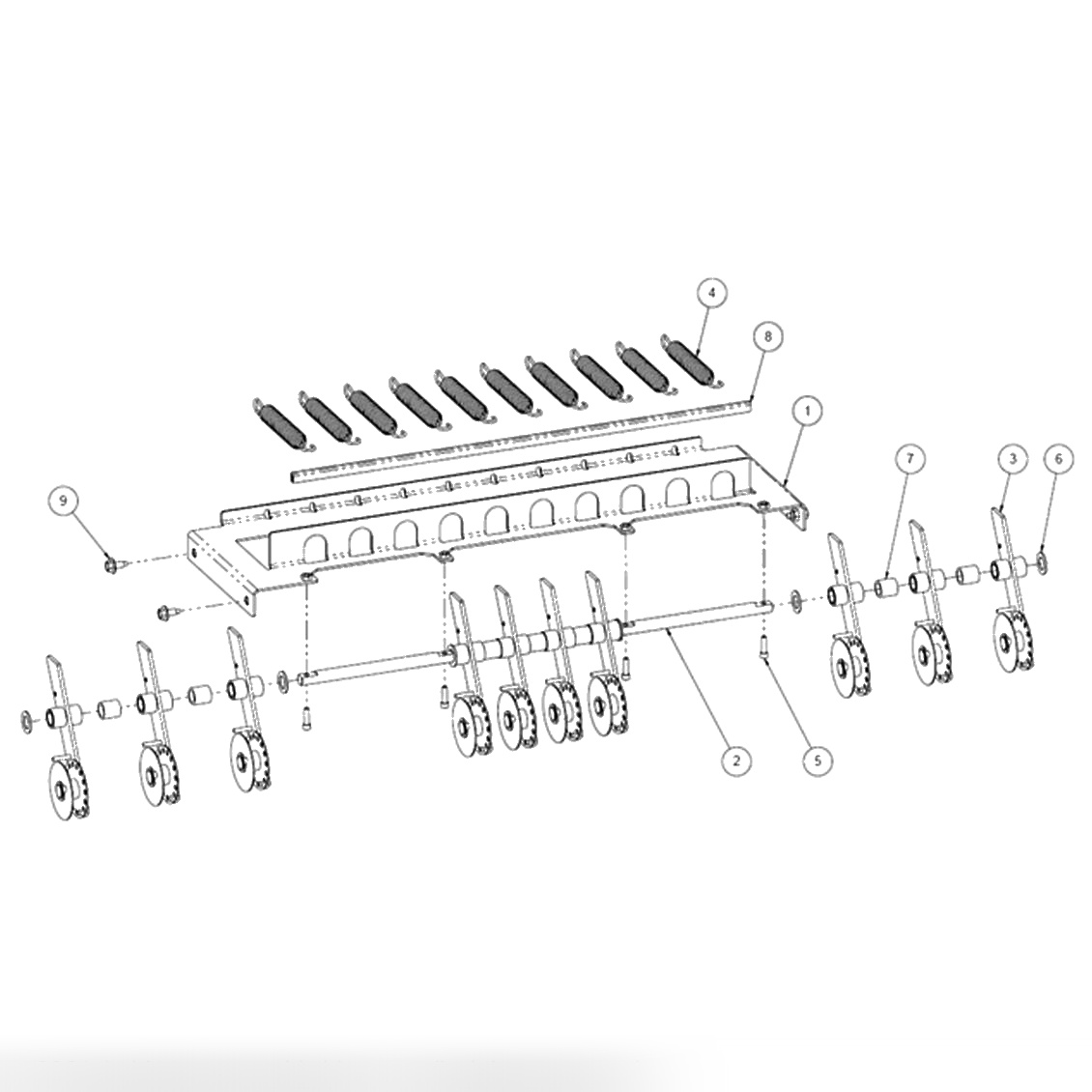 4
8
1
7
3
6
9
2
5