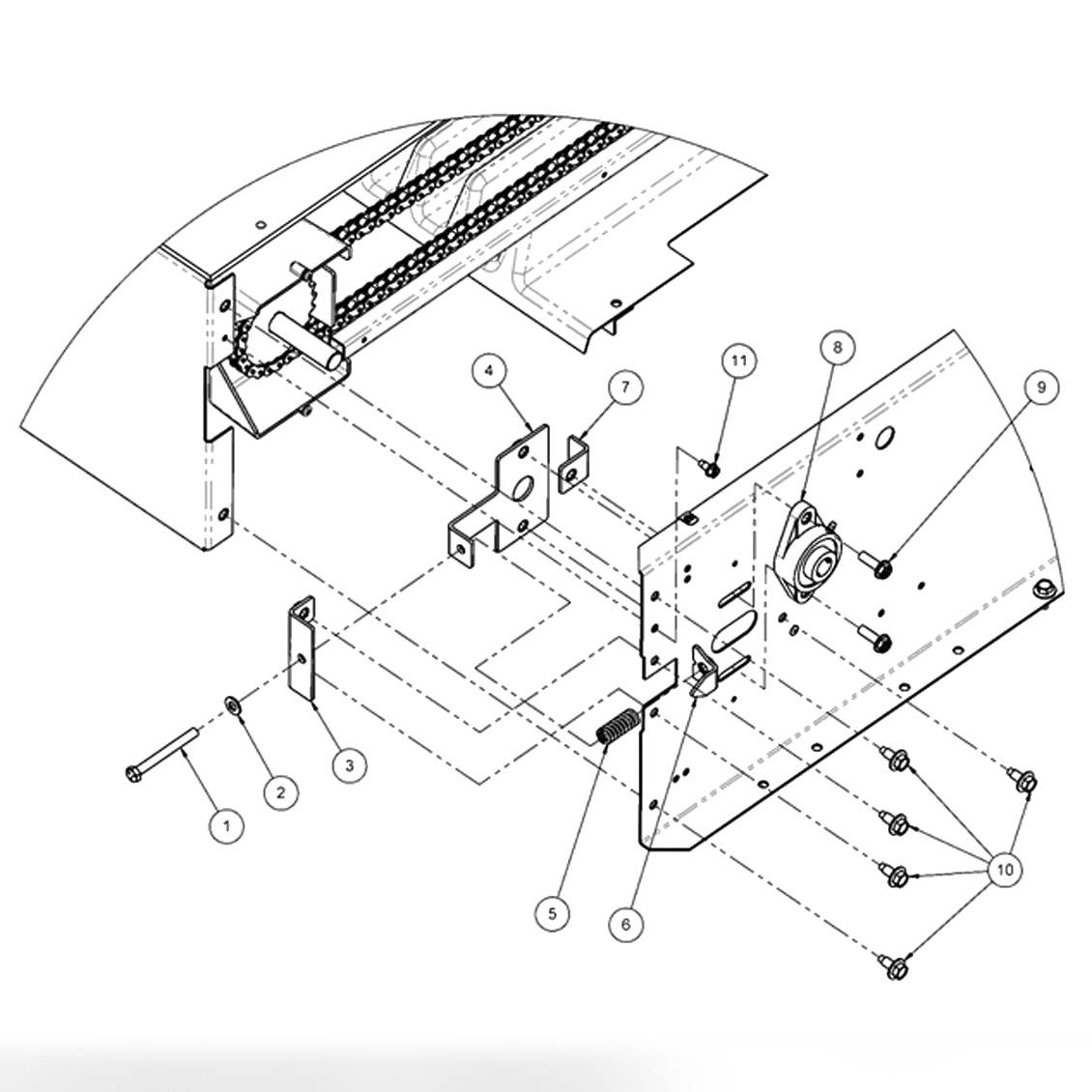 4
7
11
8
9
3
2
1
5
6
10