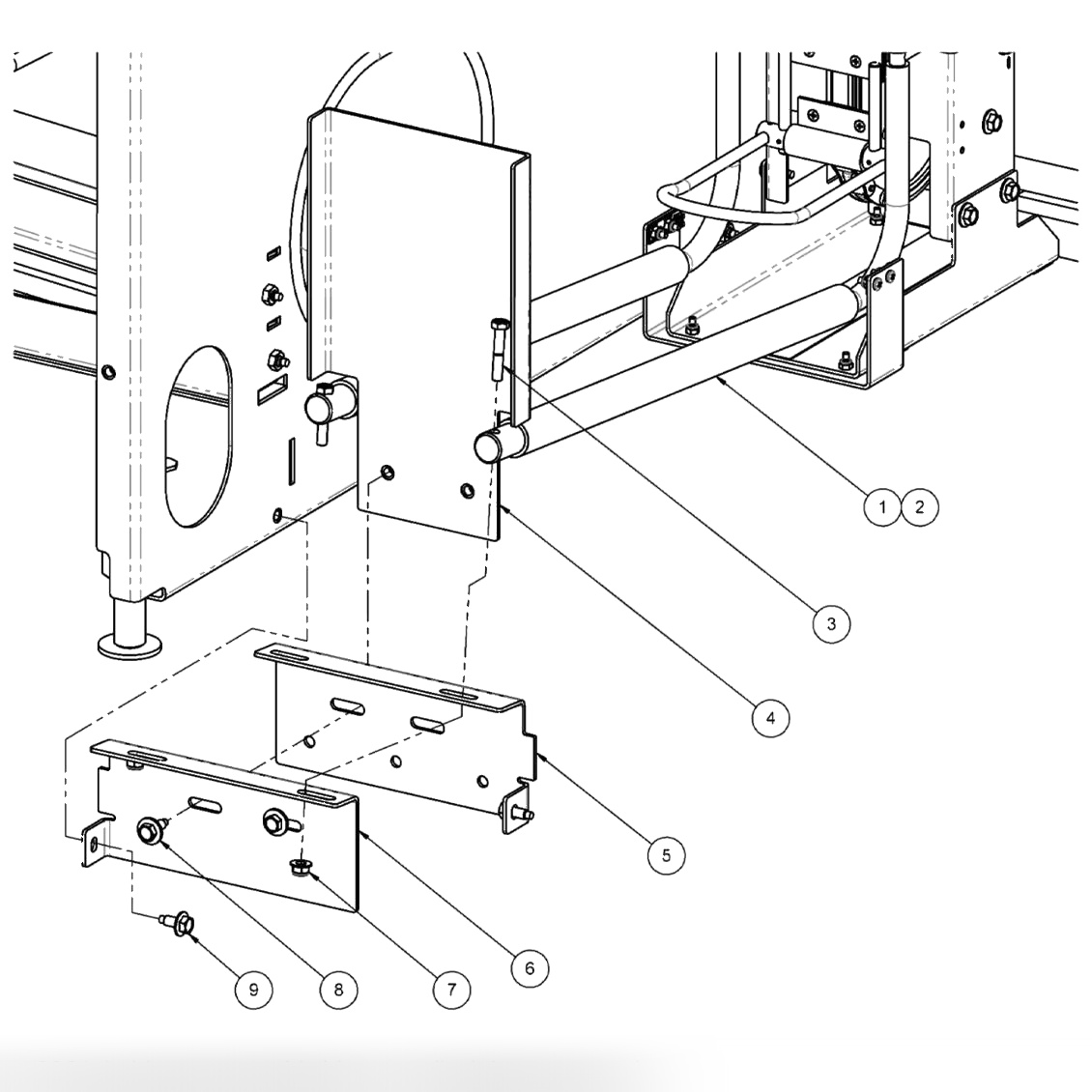 1 2
3
4
5
6
7
8
9