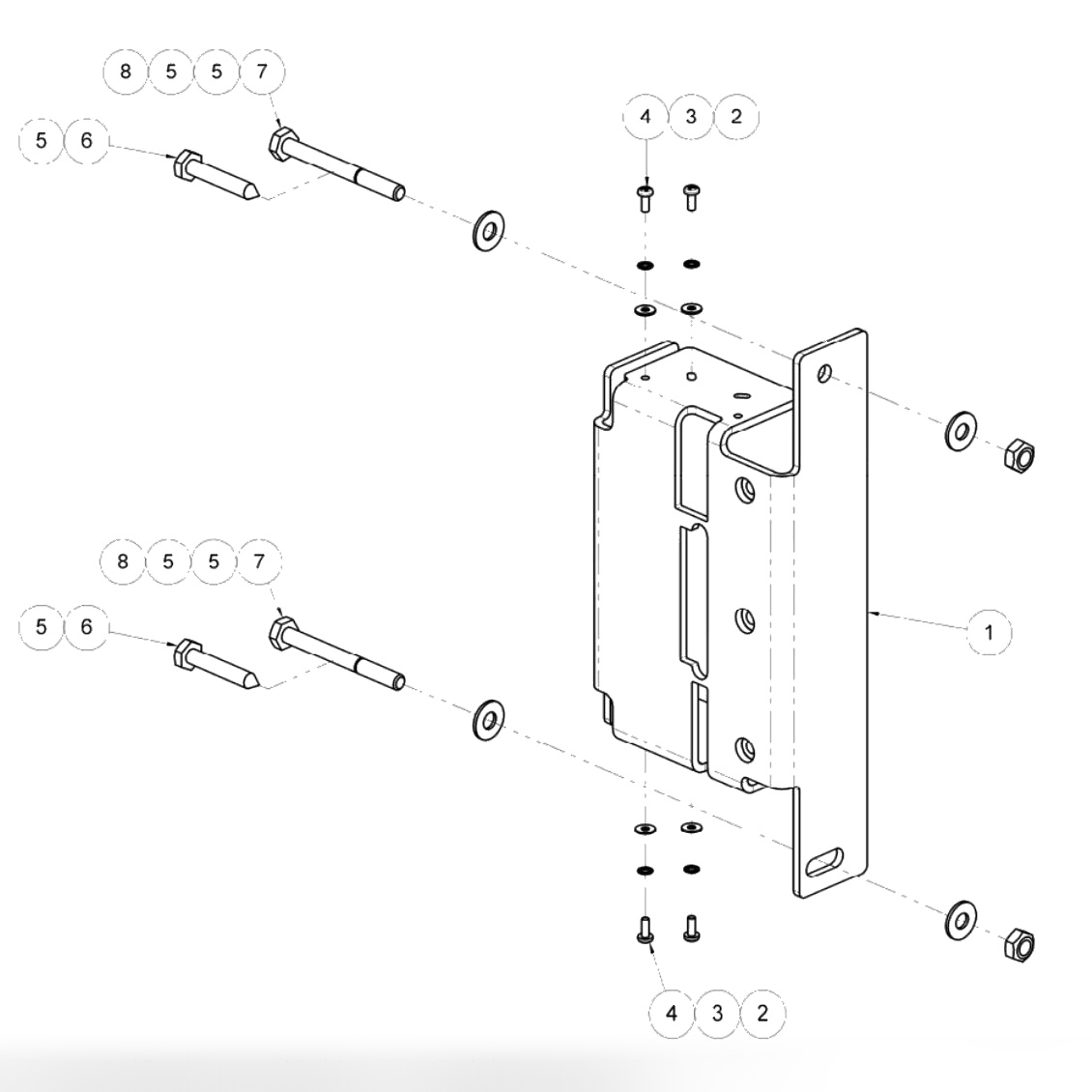 8 5 5 7

5 6

4 3 2

8 5 5 7

5 6

1

4 3 2