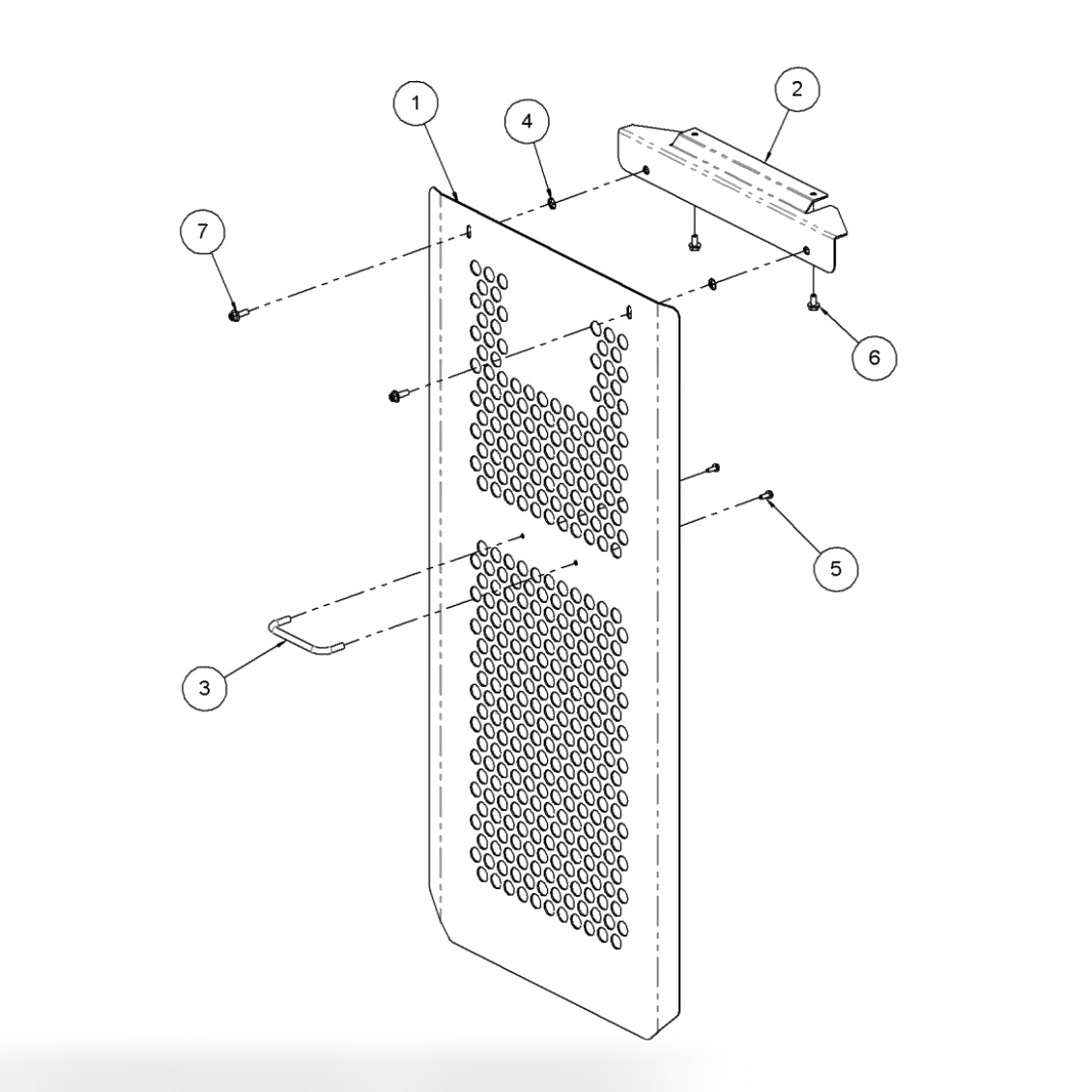 1
4
2
7
6
5
3