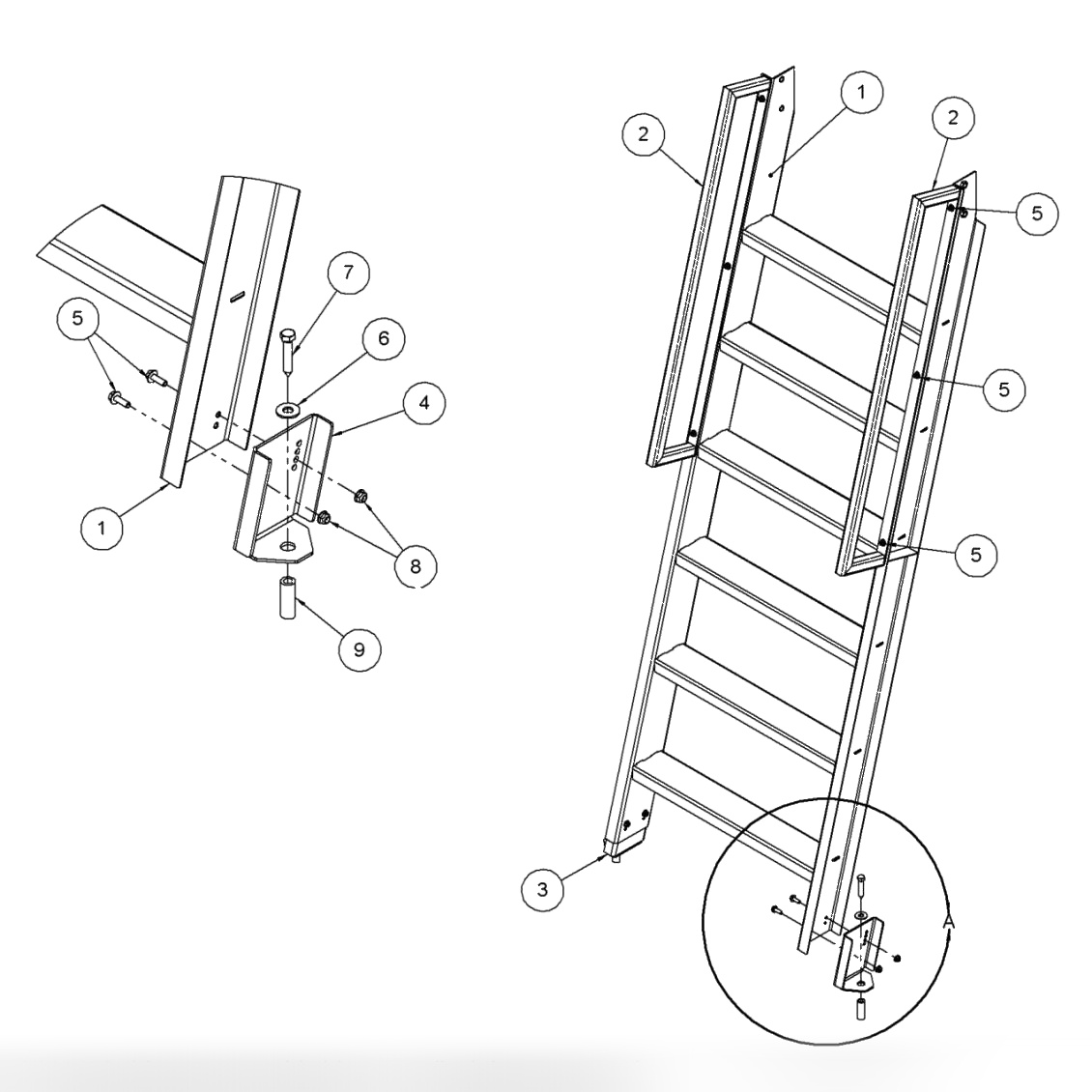 5
7
6
4
1
8
9
2
1
2
5
5
5
3
A