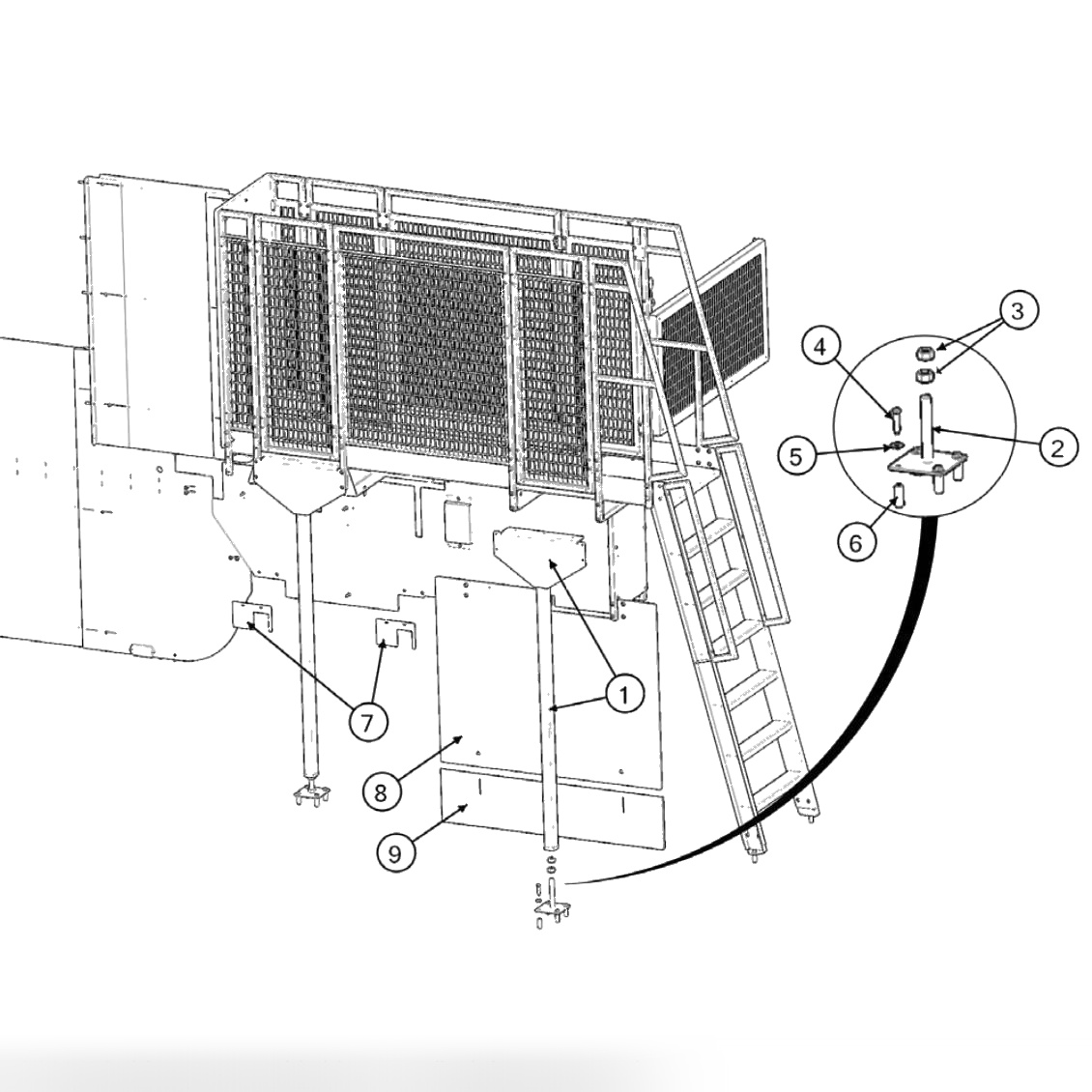 3
4
2
5
6
1
7
8
9