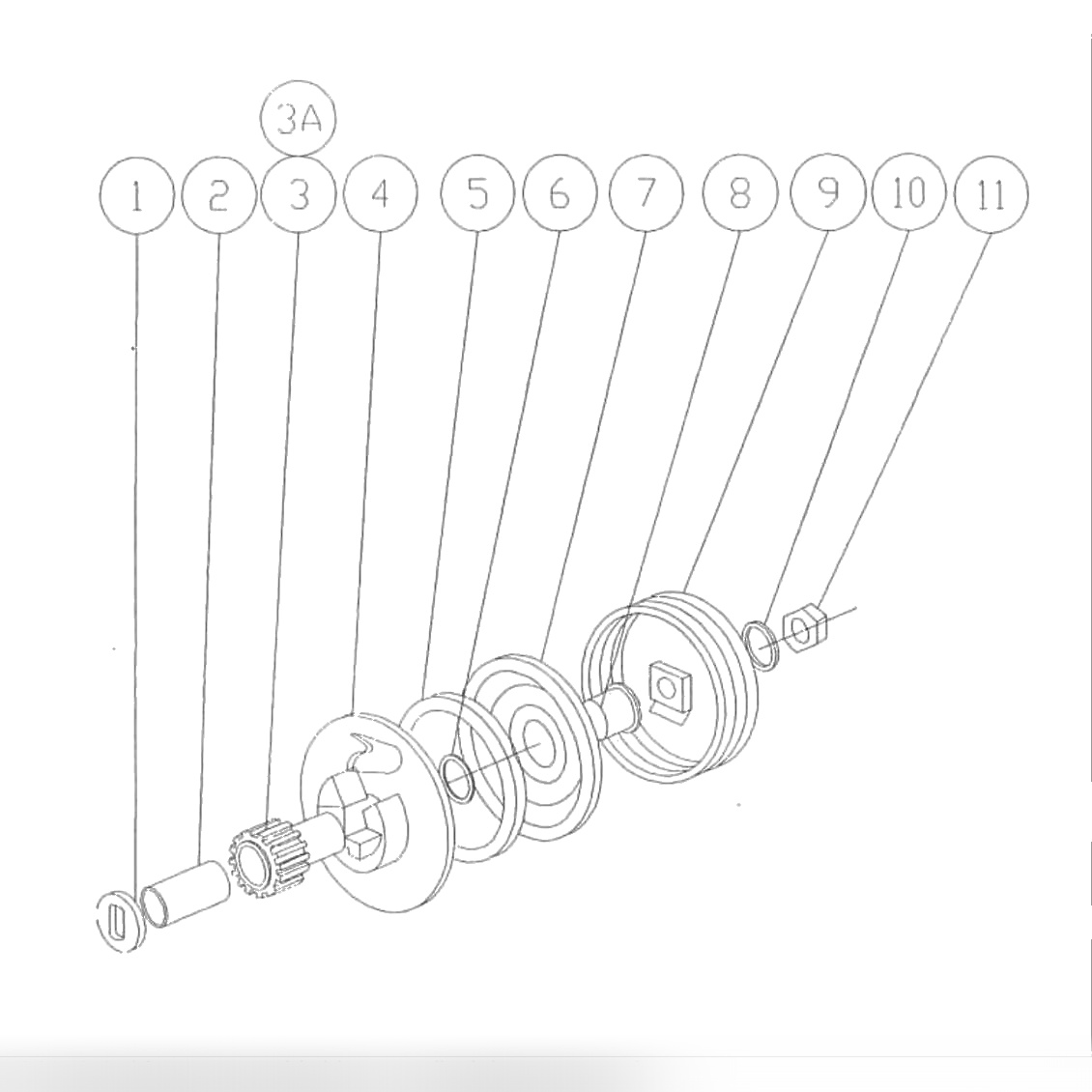 3A

1 2 3 4 5 6 7 8 9 10 11