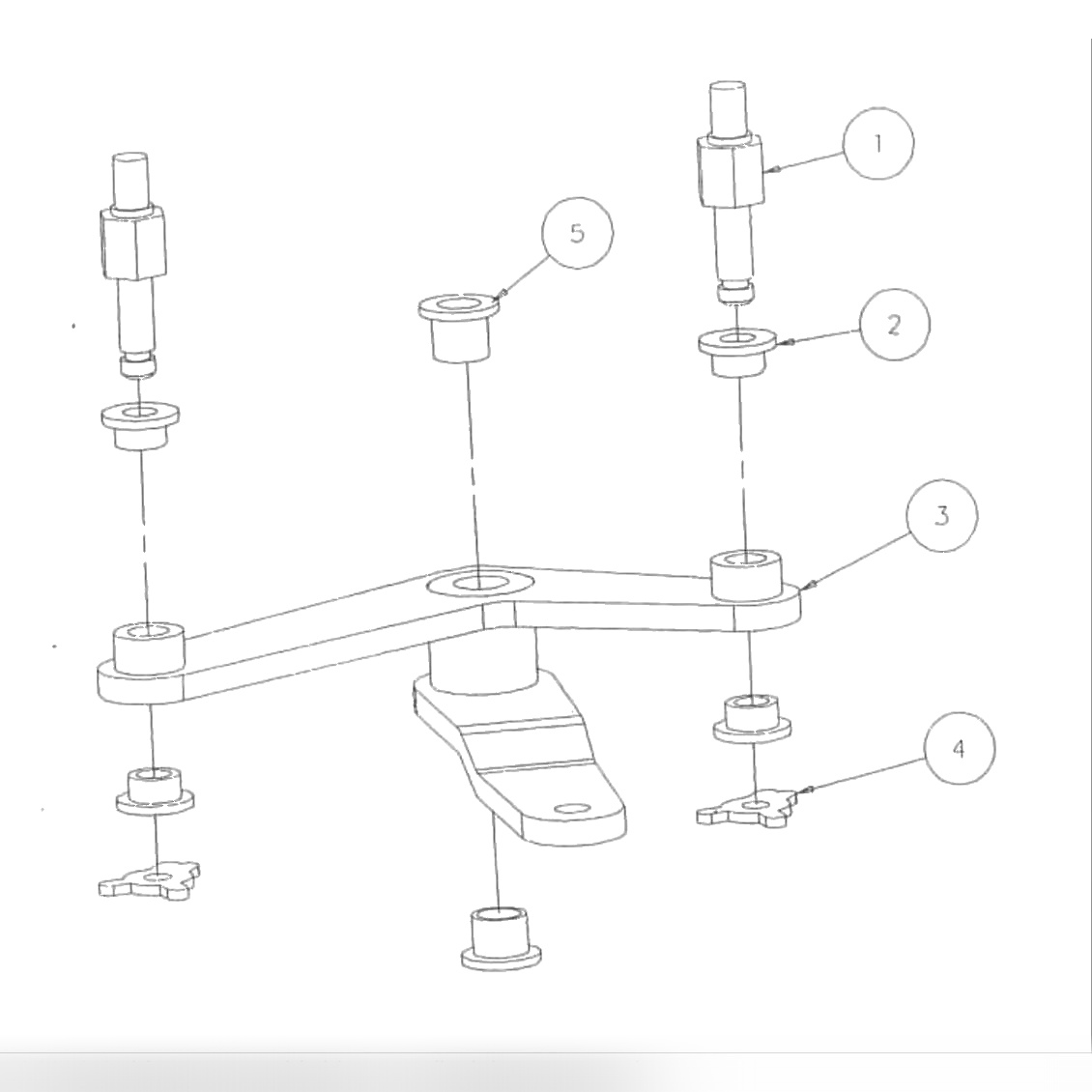 1
5
2
3
4