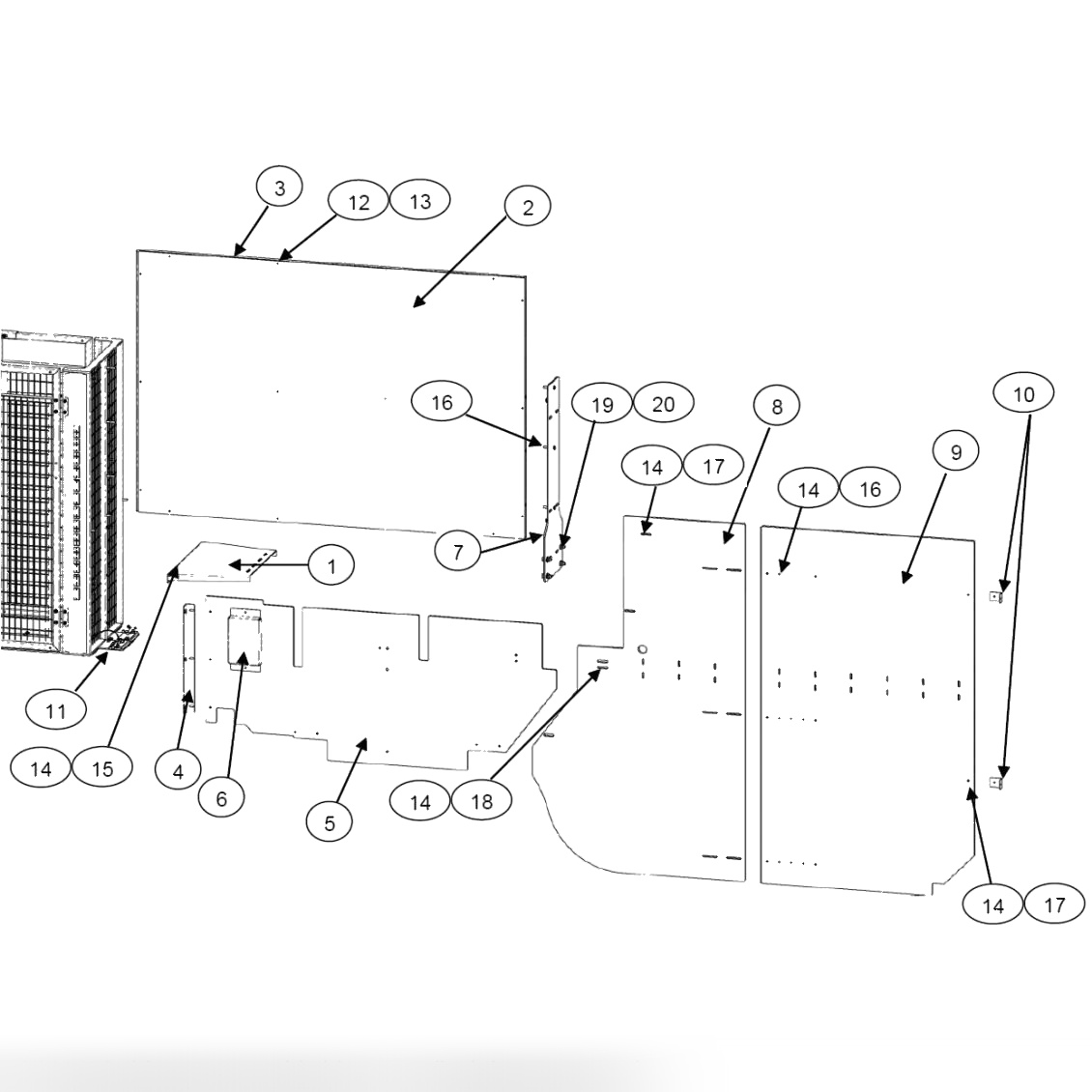 3
12 13
2
16
19 20
8
10
14 17
9
14 16
7
1
11
14 15
4
6
5
14 18
14 17