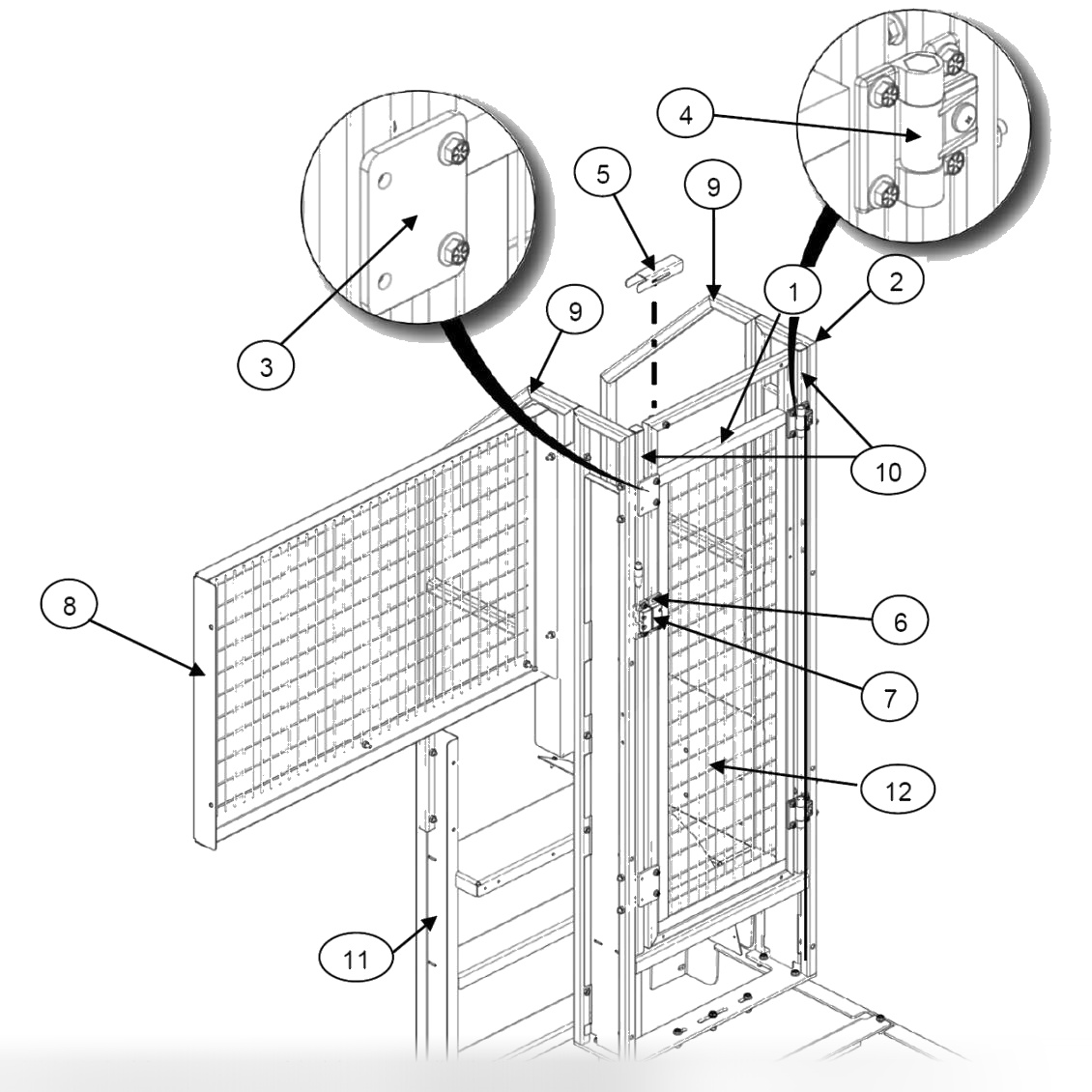 4
5
9
3
9
1
2
10
8
6
7
12
11