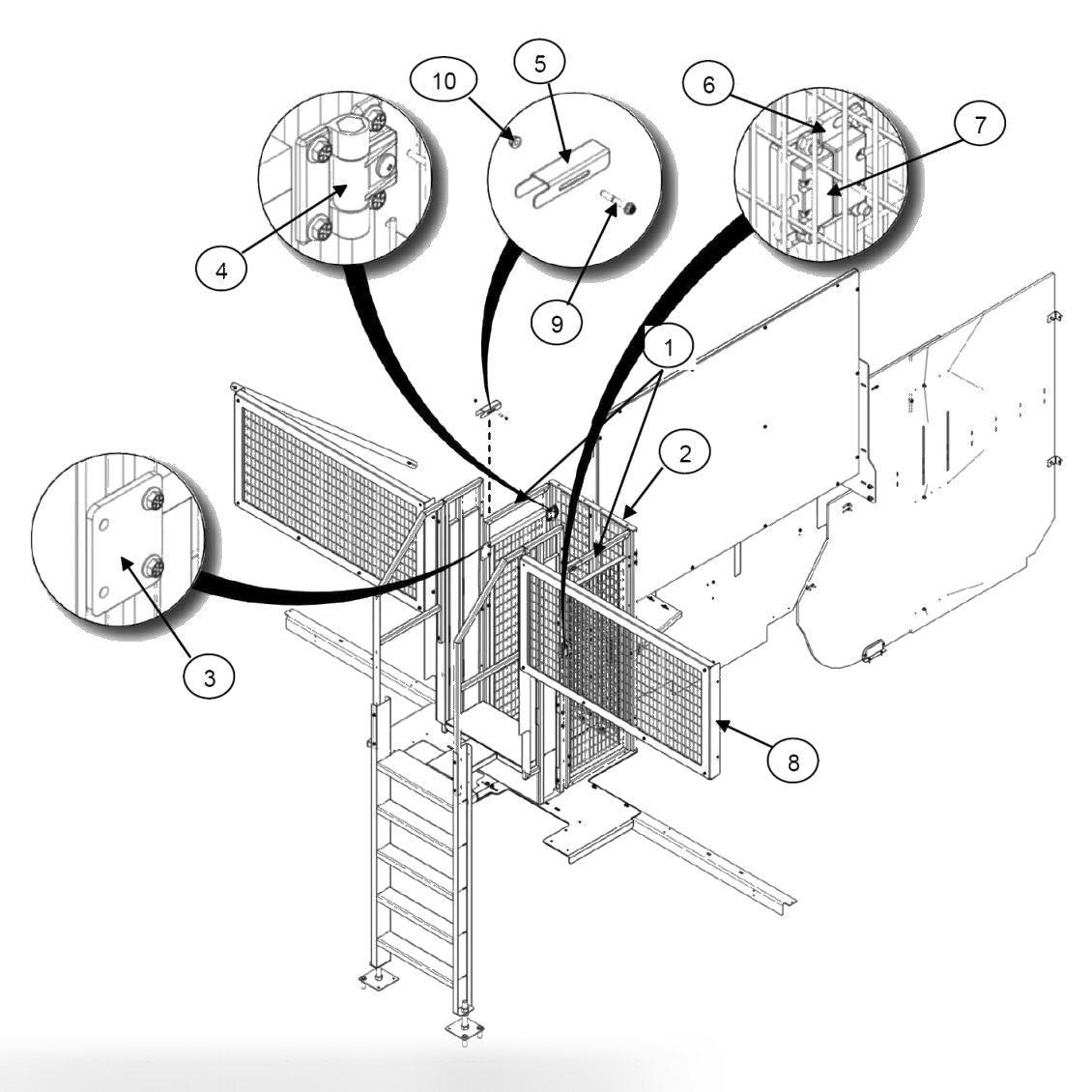 10
5
6
7
4
9
1
2
3
8