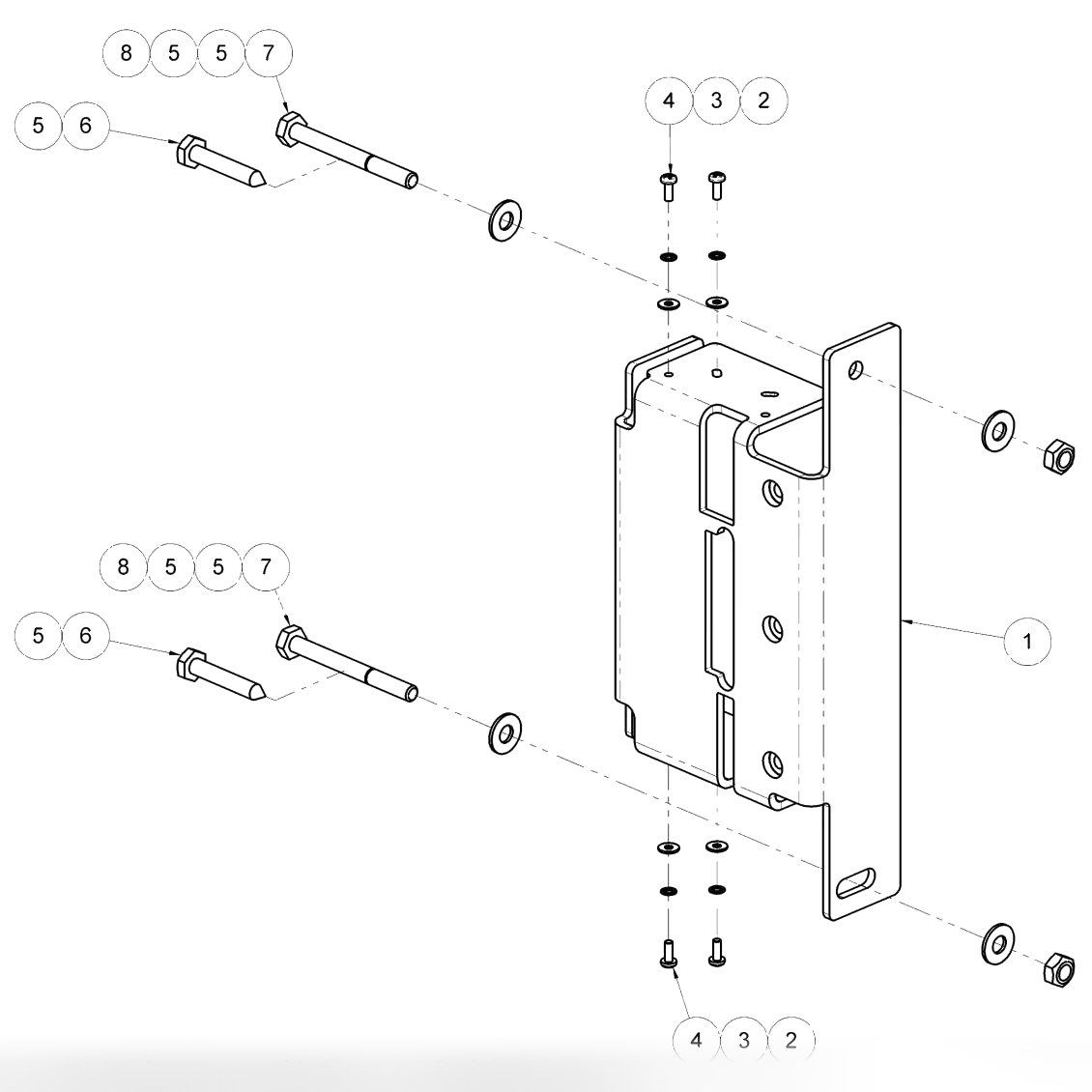 8 5 5 7

5 6

4 3 2

8 5 5 7

5 6

1

4 3 2