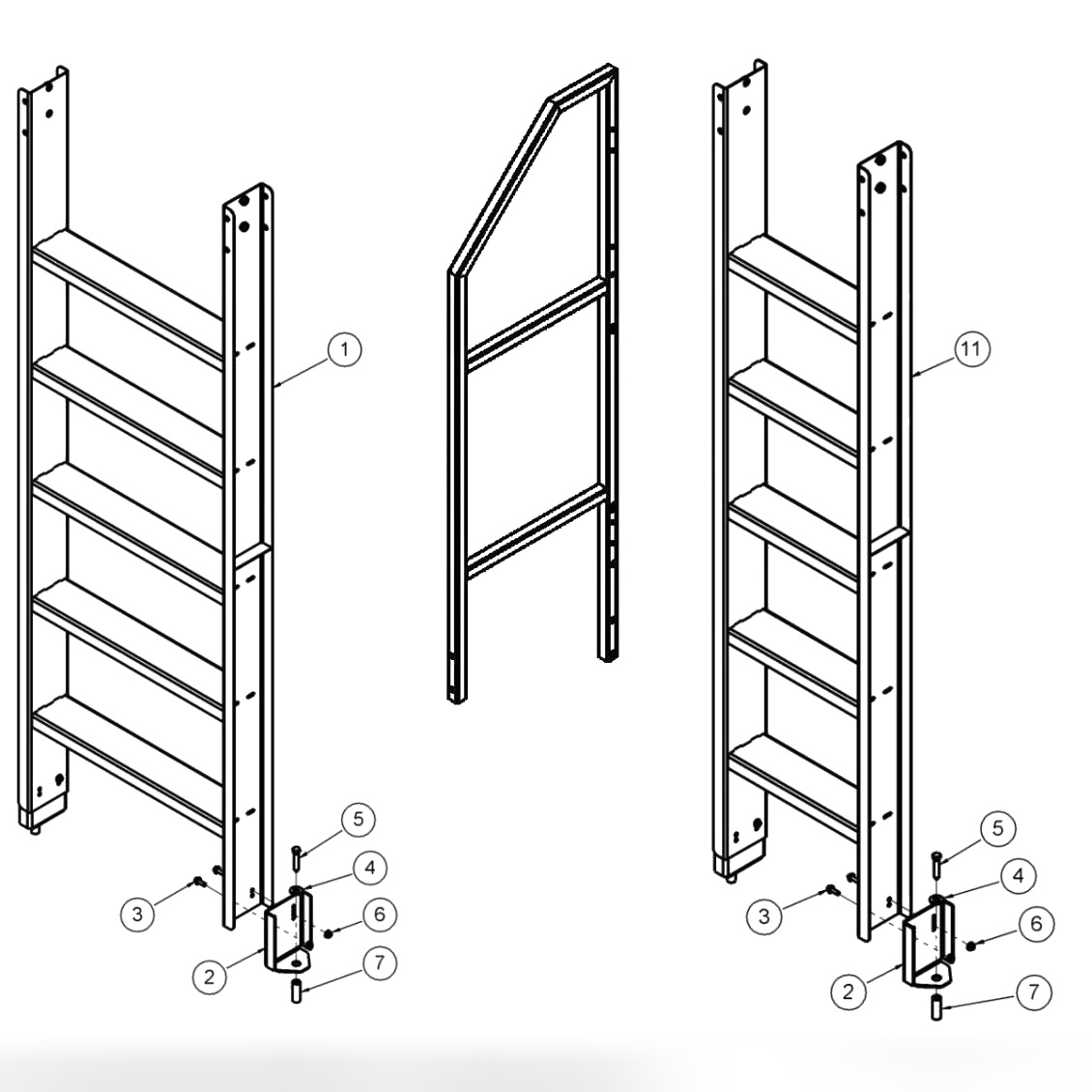 1
5
4
3
6
2
7
11
5
4
3
6
2
7