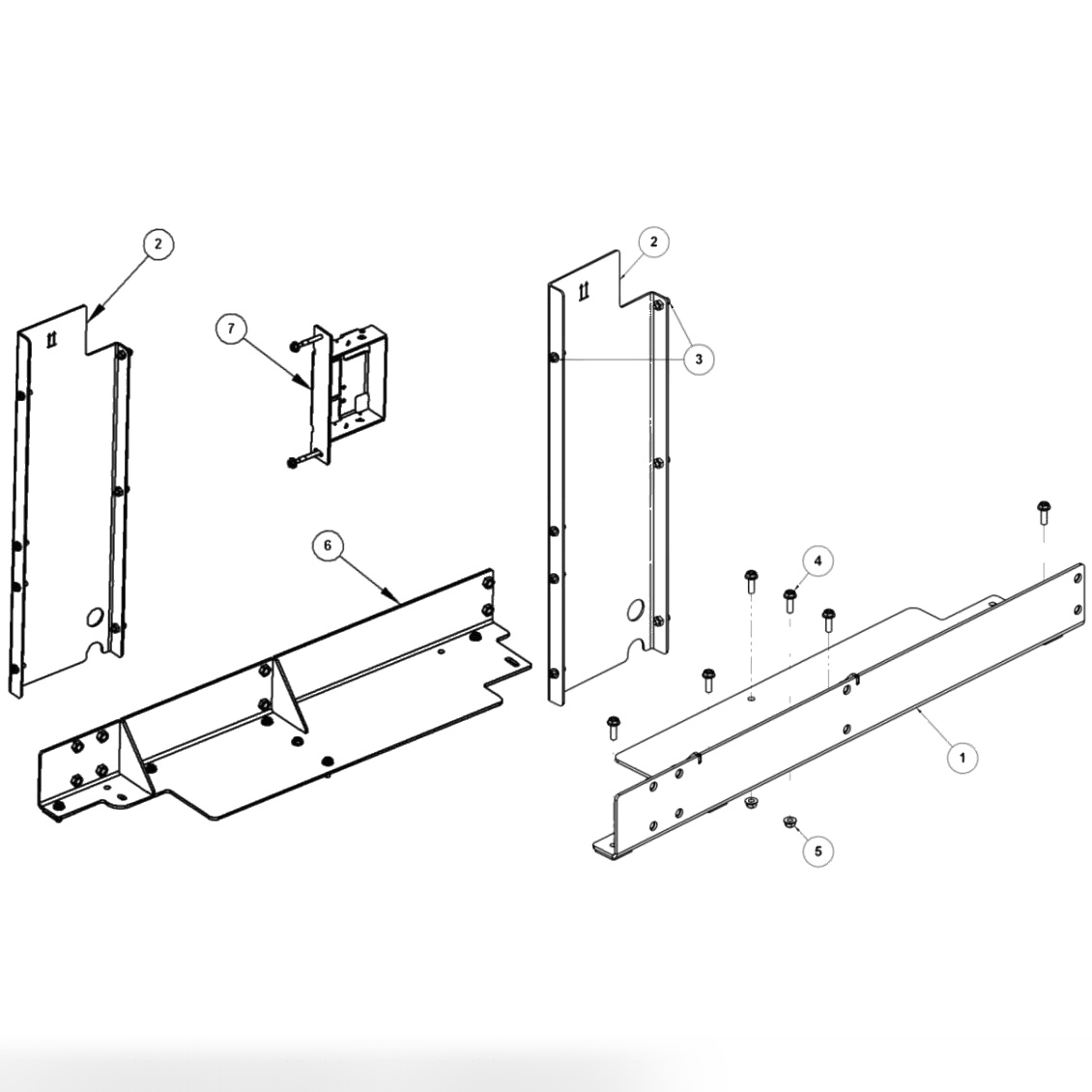 2
7
2
3
6
4
1
5