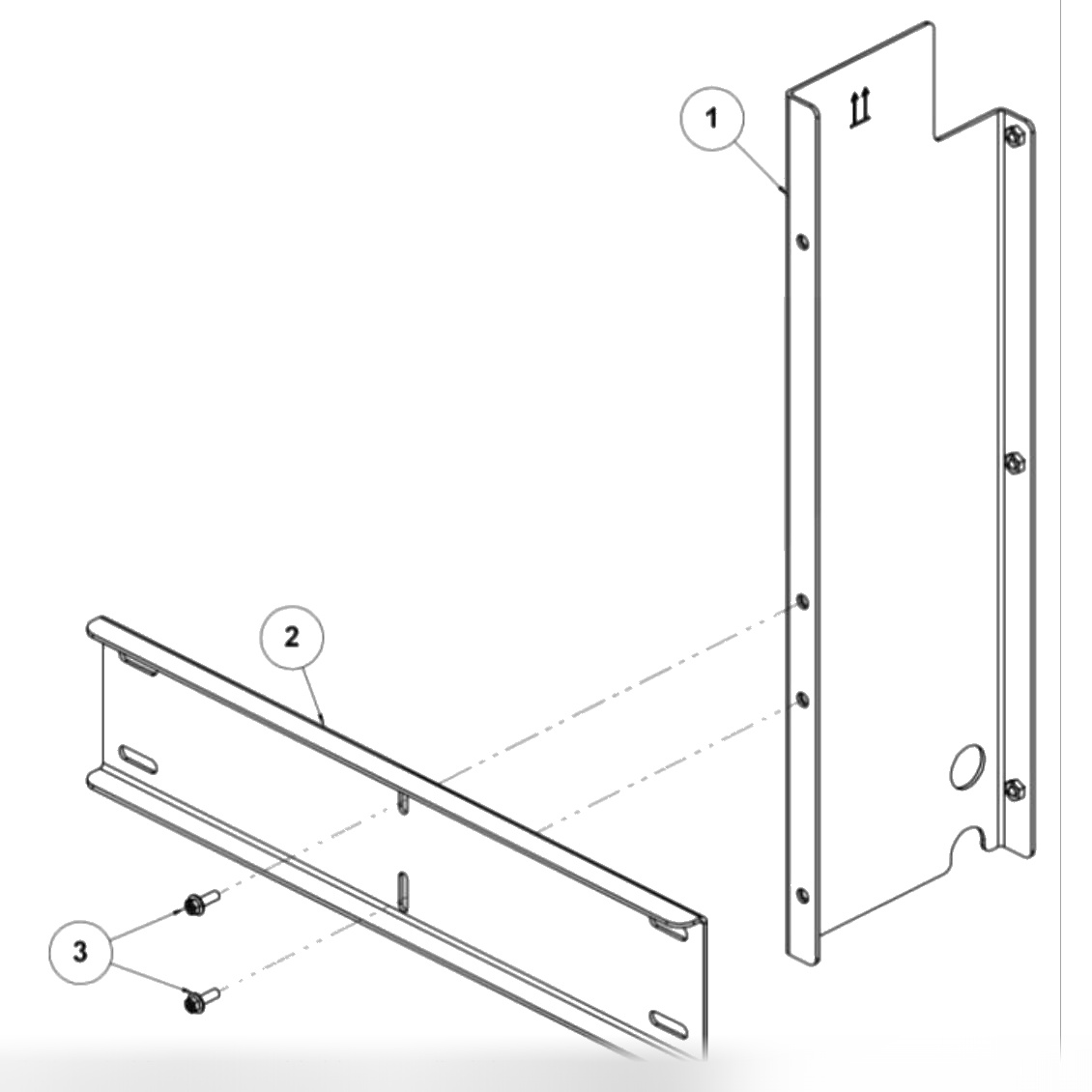 1

2

3