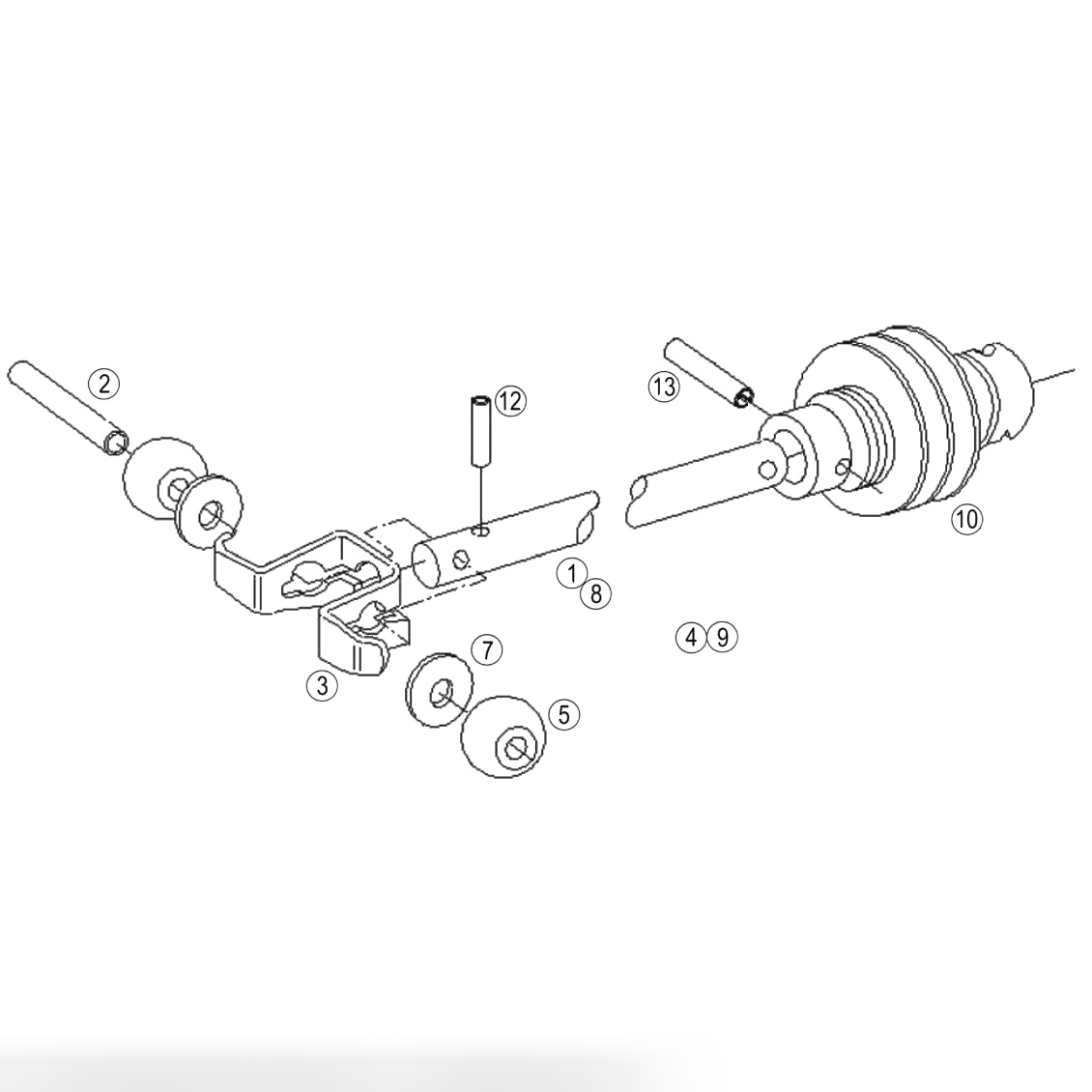 2
12
13
10
1
8
4
9
7
3
5