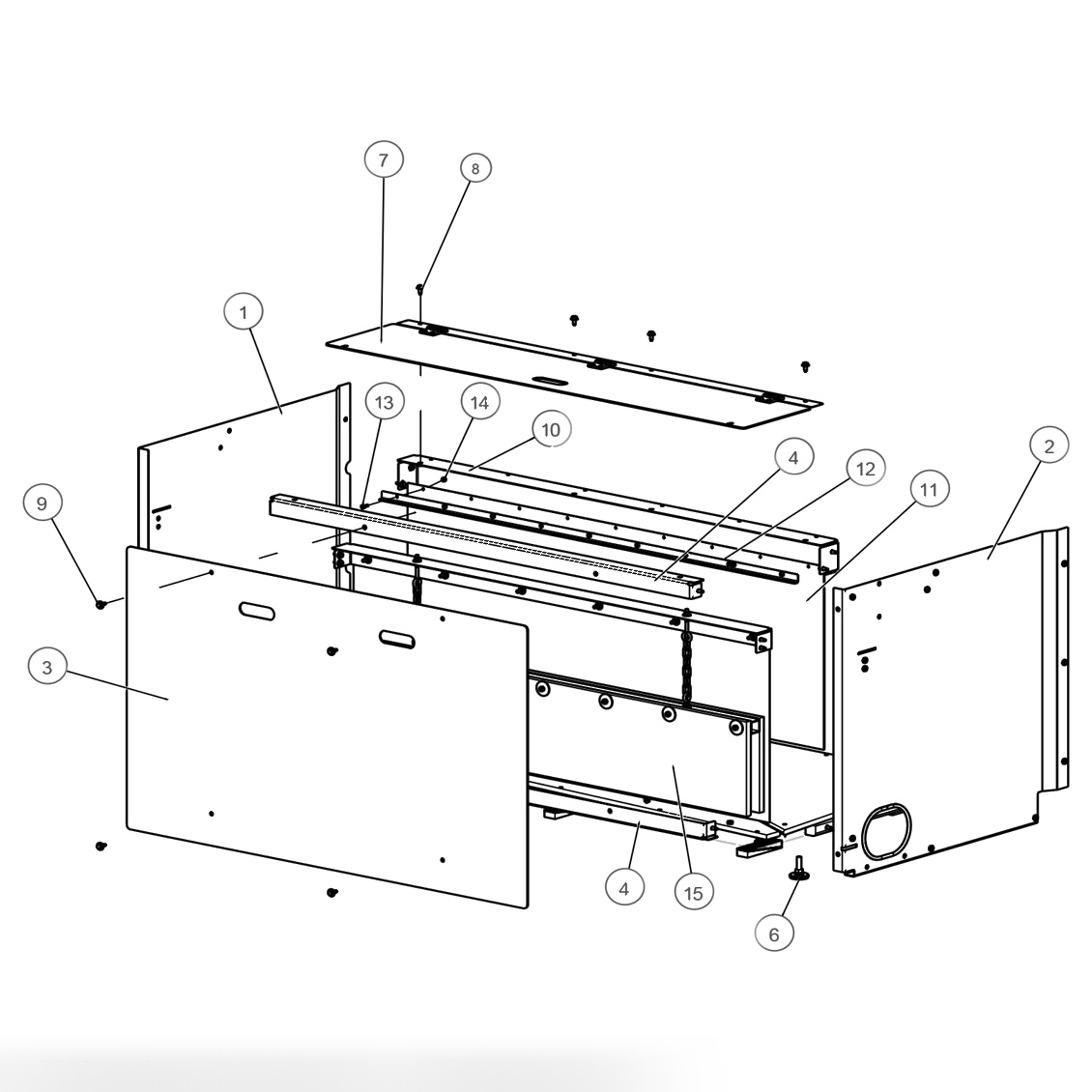 7
8
1
13
14
10
4
12
11
2
9
3
4
15
6