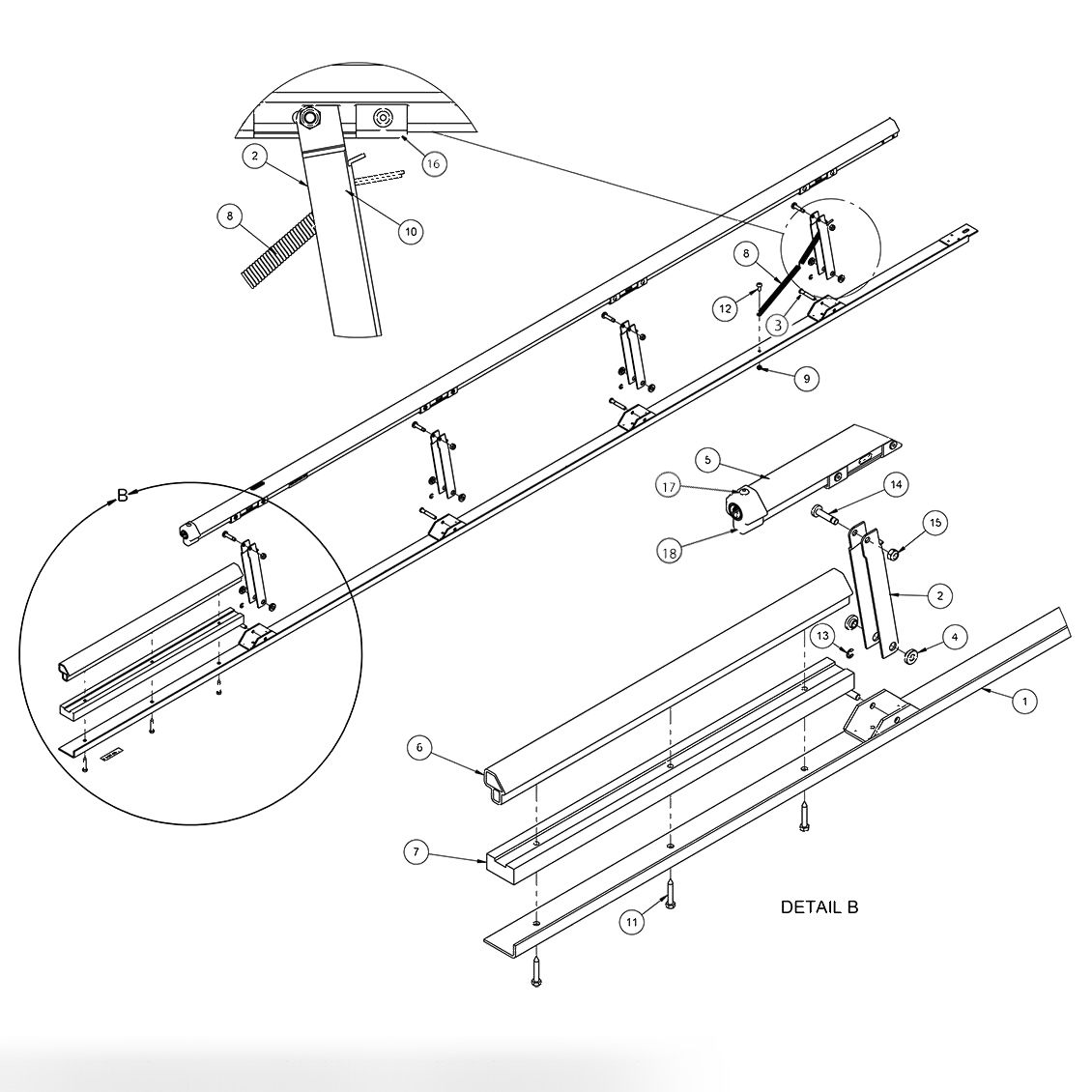 2
16
8
10
8
12
3
9
B
5
17
14
15
18
2
13
4
1
6
7
11
DETAIL B