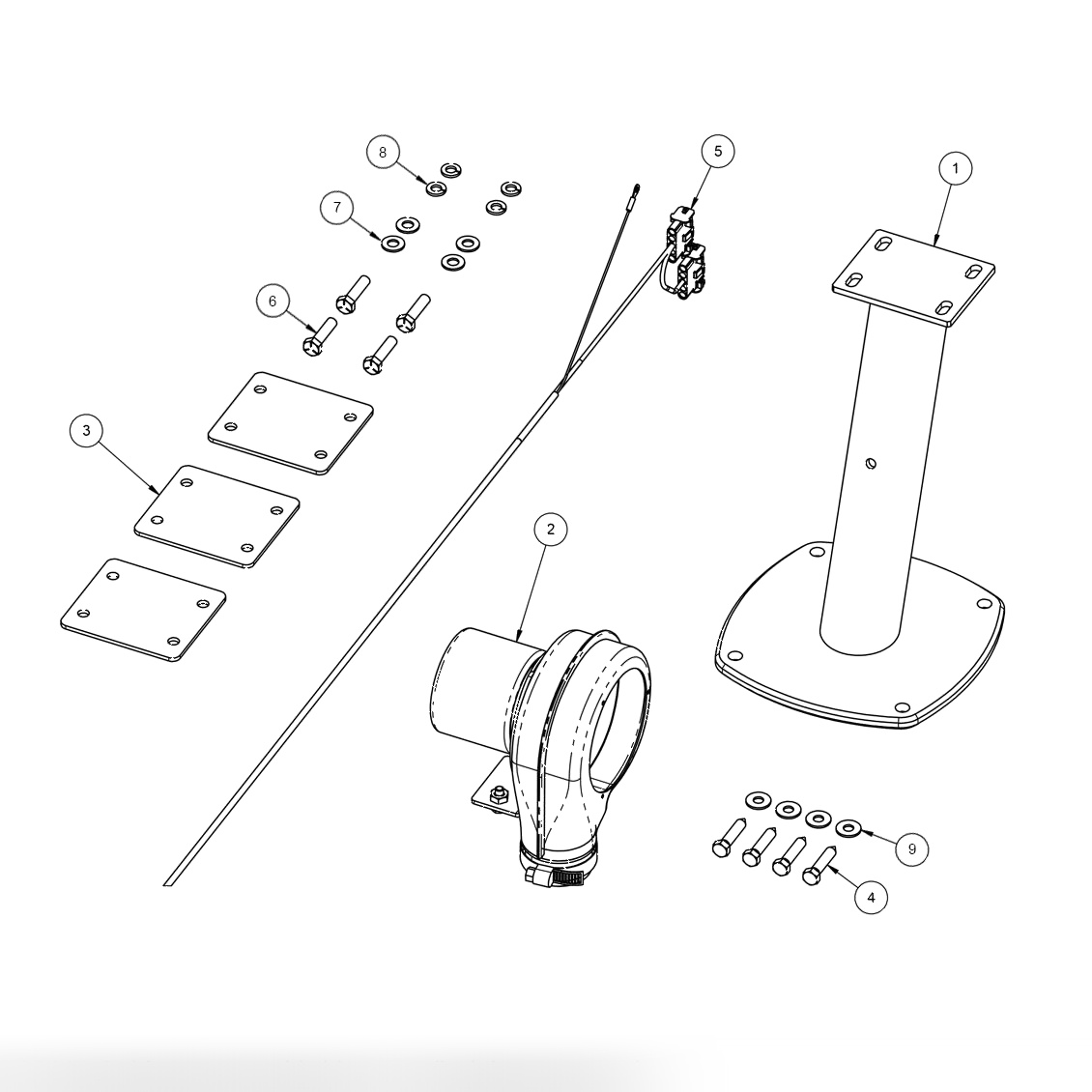 8
5
1
7
6
3
2
9
4