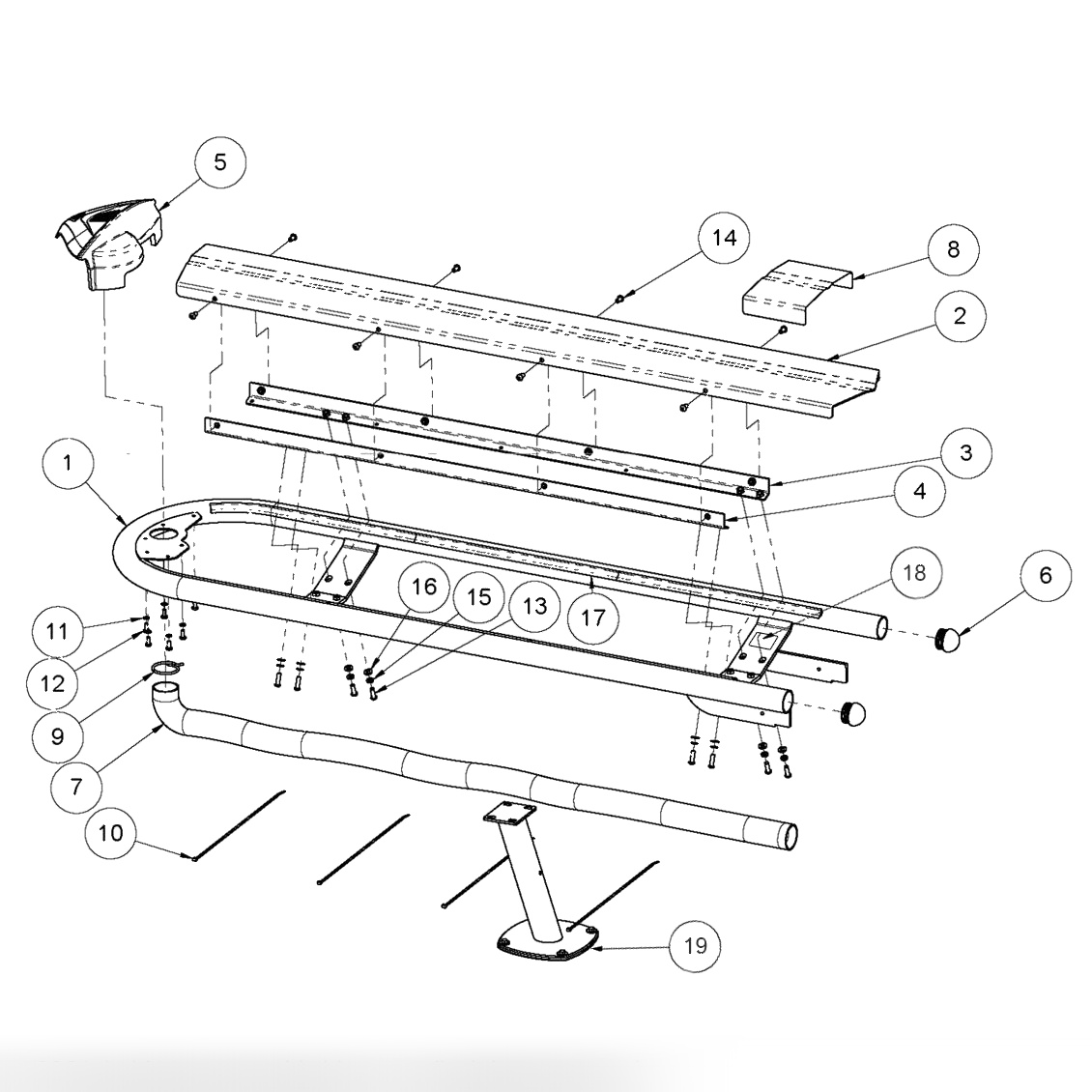 5
14
8
2
3
4
1
18
6
16
15
13
17
11
12
9
7
10
19